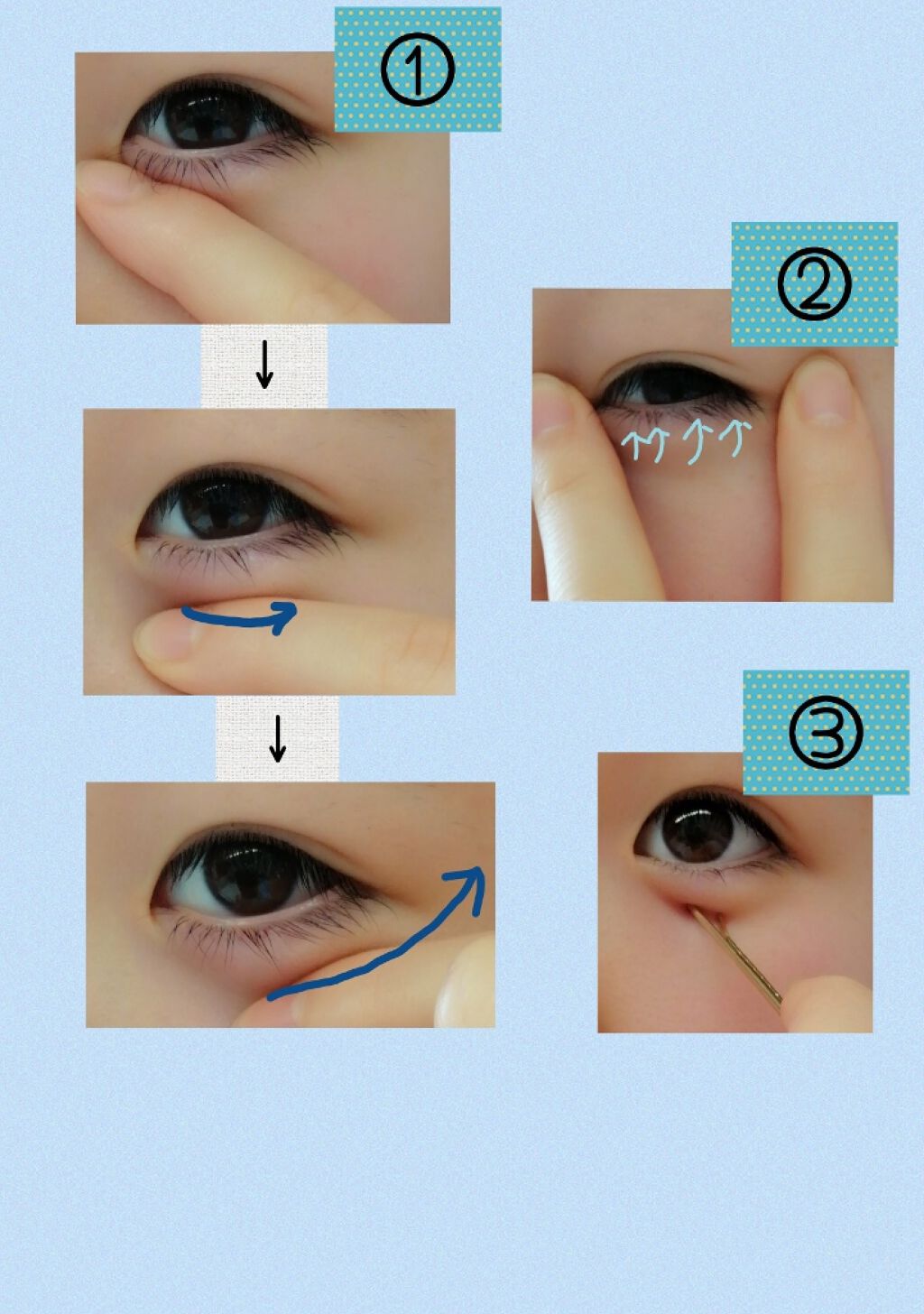 ①

↓

↓

②

③