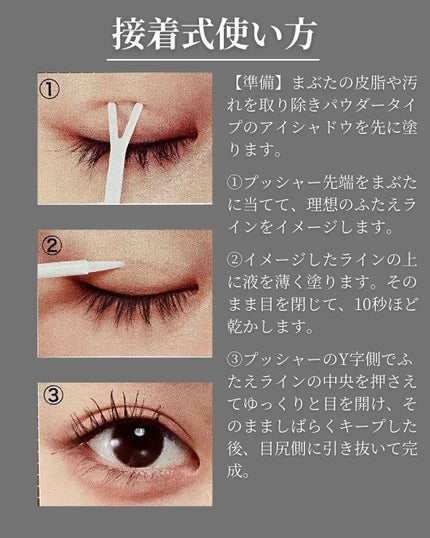 接着式使い方

①

②

③

【準備】まぶたの皮脂や汚れを取り除きパウダータイプのアイシャドウを先に塗ります。

①プッシャー先端をまぶたに当てて、理想のふたえラインをイメージします。

②イメージしたラインの上に液を薄く塗ります。そのまま目を閉じて、10秒ほど乾かします。

③プッシャーのY字側でふたえラインの中央を押さえてゆっくりと目を開け、そのまましばらくキープした後、目尻側に引き抜いて完成。