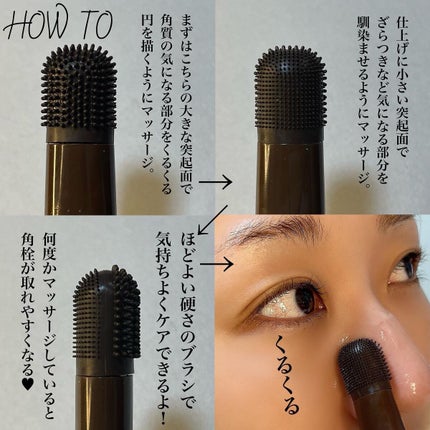 HOW TO

まずはこちらの大きな突起面で角質の気になる部分をくるくる円を描くようにマッサージ。

仕上げに小さい突起面でざらつきなど気になる部分を馴染ませるようにマッサージ。

ほどよい硬さのブラシで気持ちよくケアできるよ!

何度かマッサージしていると角栓が取れやすくなる♥

くるくる