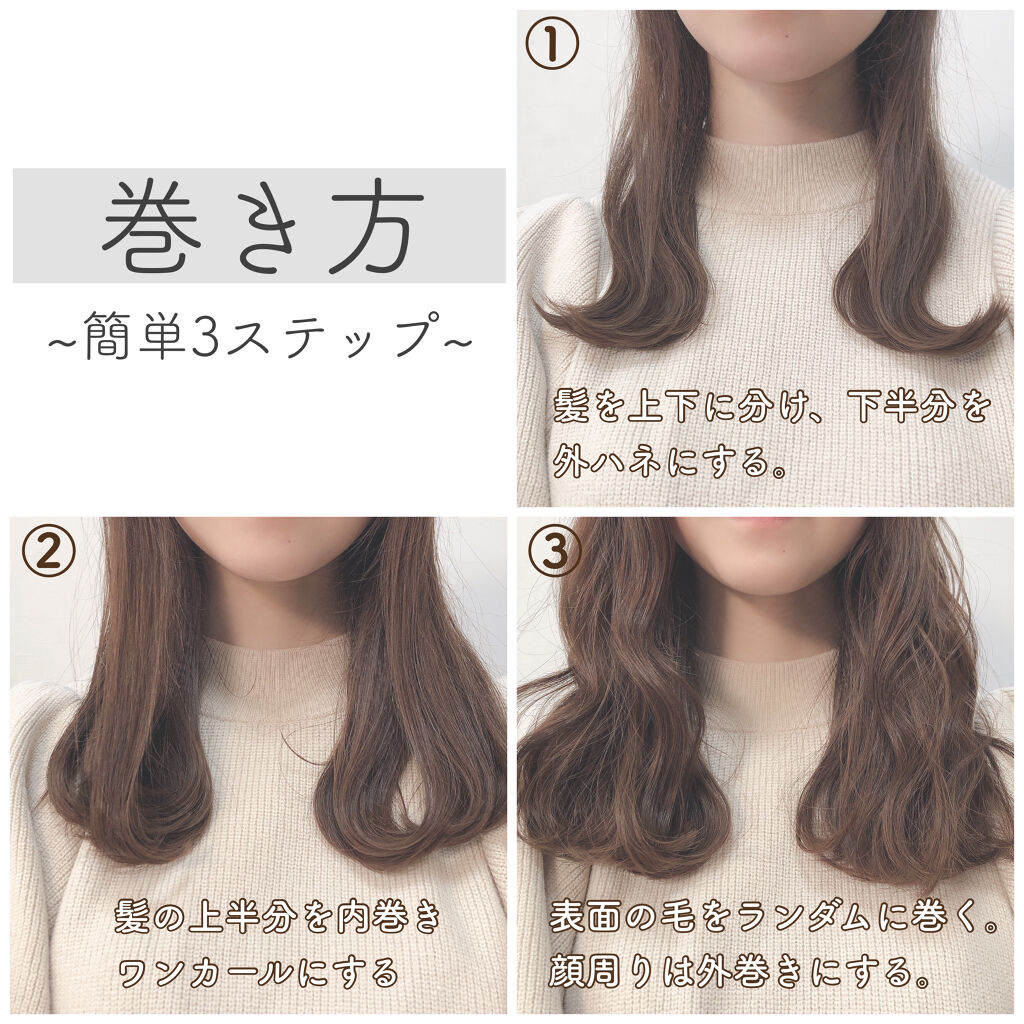 巻き方
~簡単3ステップ~

①
髪を上下に分け、下半分を外ハネにする。

②
髪の上半分を内巻きワンカールにする

③
表面の毛をランダムに巻く。顔周りは外巻きにする。