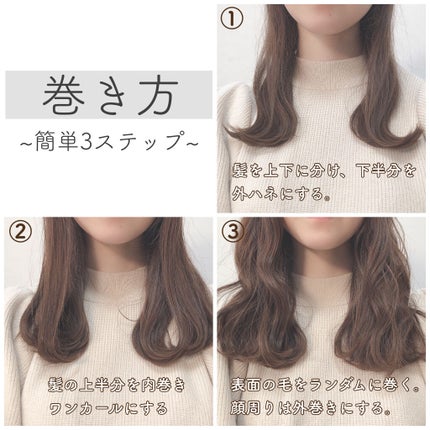 巻き方
~簡単3ステップ~

①
髪を上下に分け、下半分を外ハネにする。

②
髪の上半分を内巻きワンカールにする

③
表面の毛をランダムに巻く。顔周りは外巻きにする。