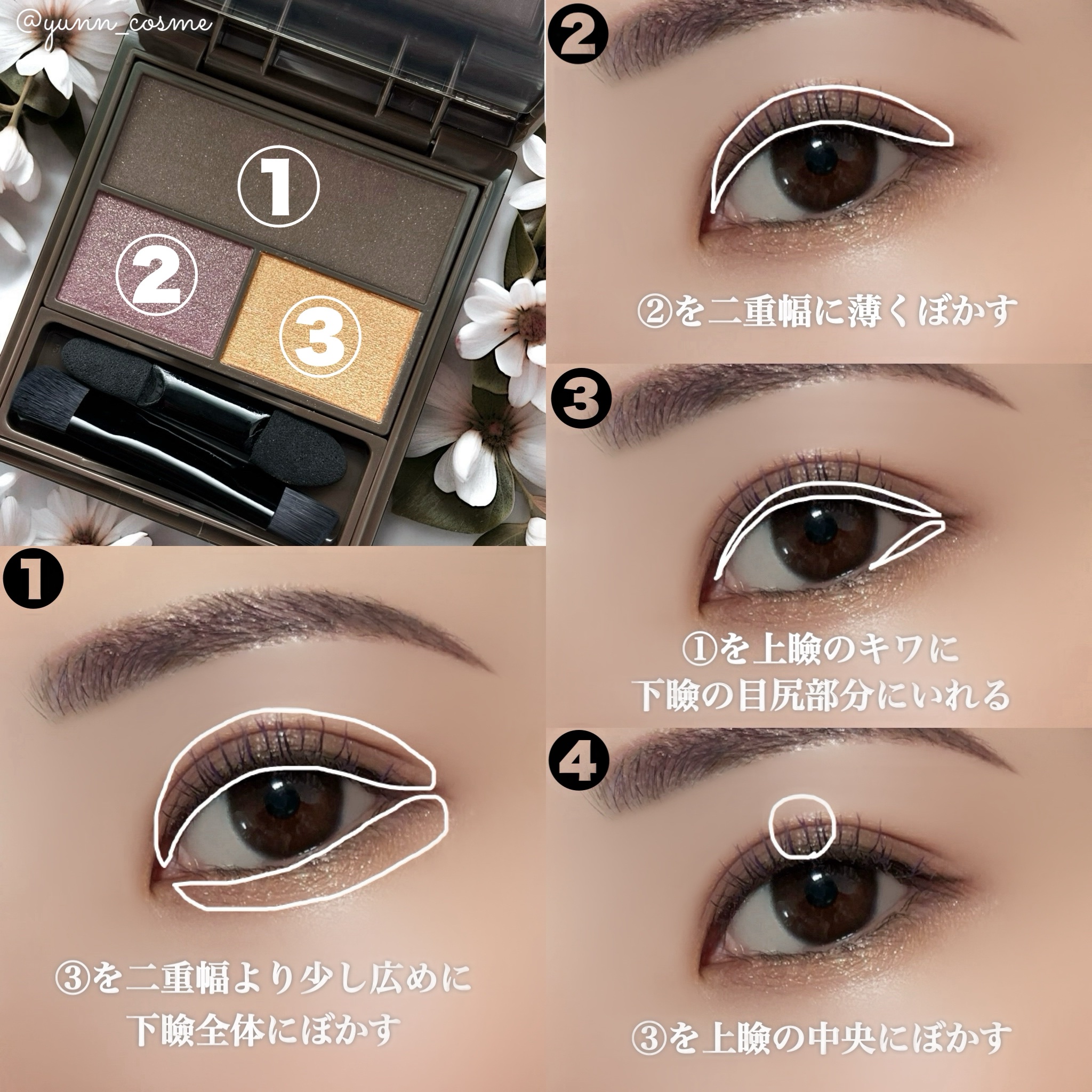 @yunn_cosme

①
②
③

❶

③を二重幅より少し広めに
下瞼全体にぼかす

❷

②を二重幅に薄くぼかす

❸

①を上瞼のキワに
下瞼の目尻部分にいれる

❹

③を上瞼の中央にぼかす