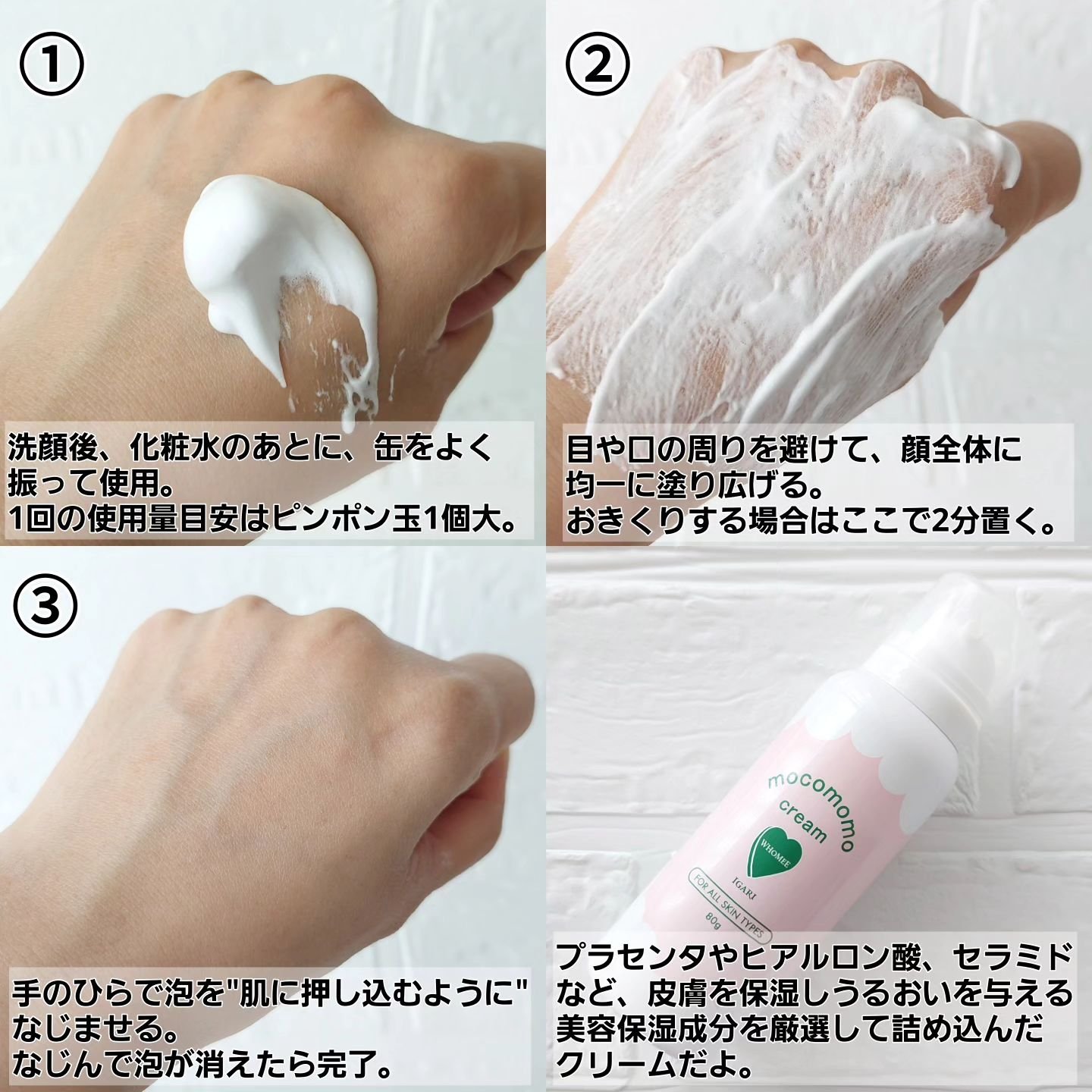 ①

洗顔後、化粧水のあとに、缶をよく振って使用。
1回の使用量目安はピンポン玉1個大。

②

目や口の周りを避けて、顔全体に均一に塗り広げる。
おきくりする場合はここで2分置く。

③

手のひらで泡を"肌に押し込むように"なじませる。
なじんで泡が消えたら完了。

mocomomo
cream
WHOMEE
IGARI
FOR ALL SKIN TYPES
80g

プラセンタやヒアルロン酸、セラミドなど、皮膚を保湿しうるおいを与える美容保湿成分を厳選して詰め込んだクリームだよ。