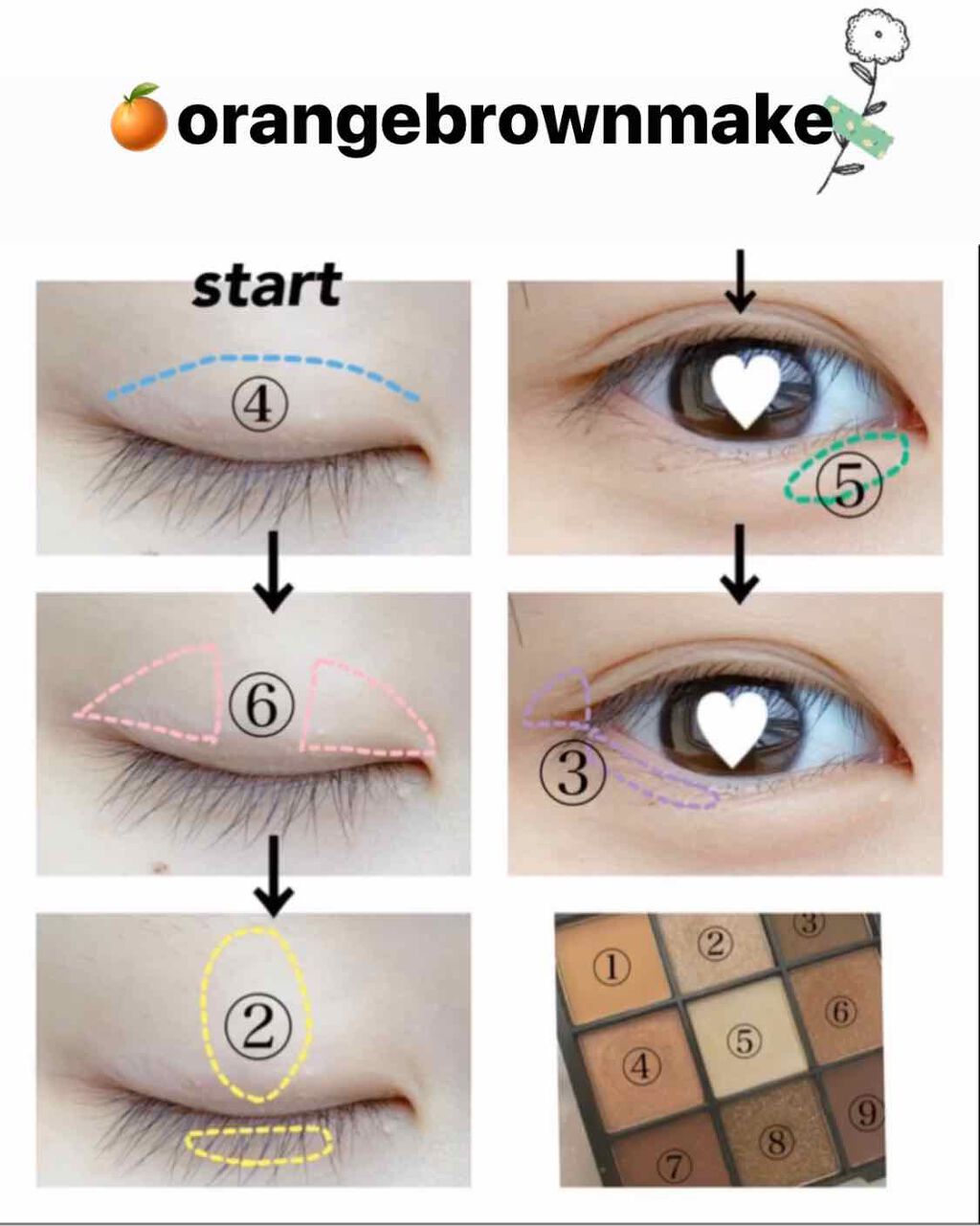 🍊orangebrownmake

start

④

⑥

②

⑤

③

①
②
③
④
⑤
⑥
⑦
⑧
⑨