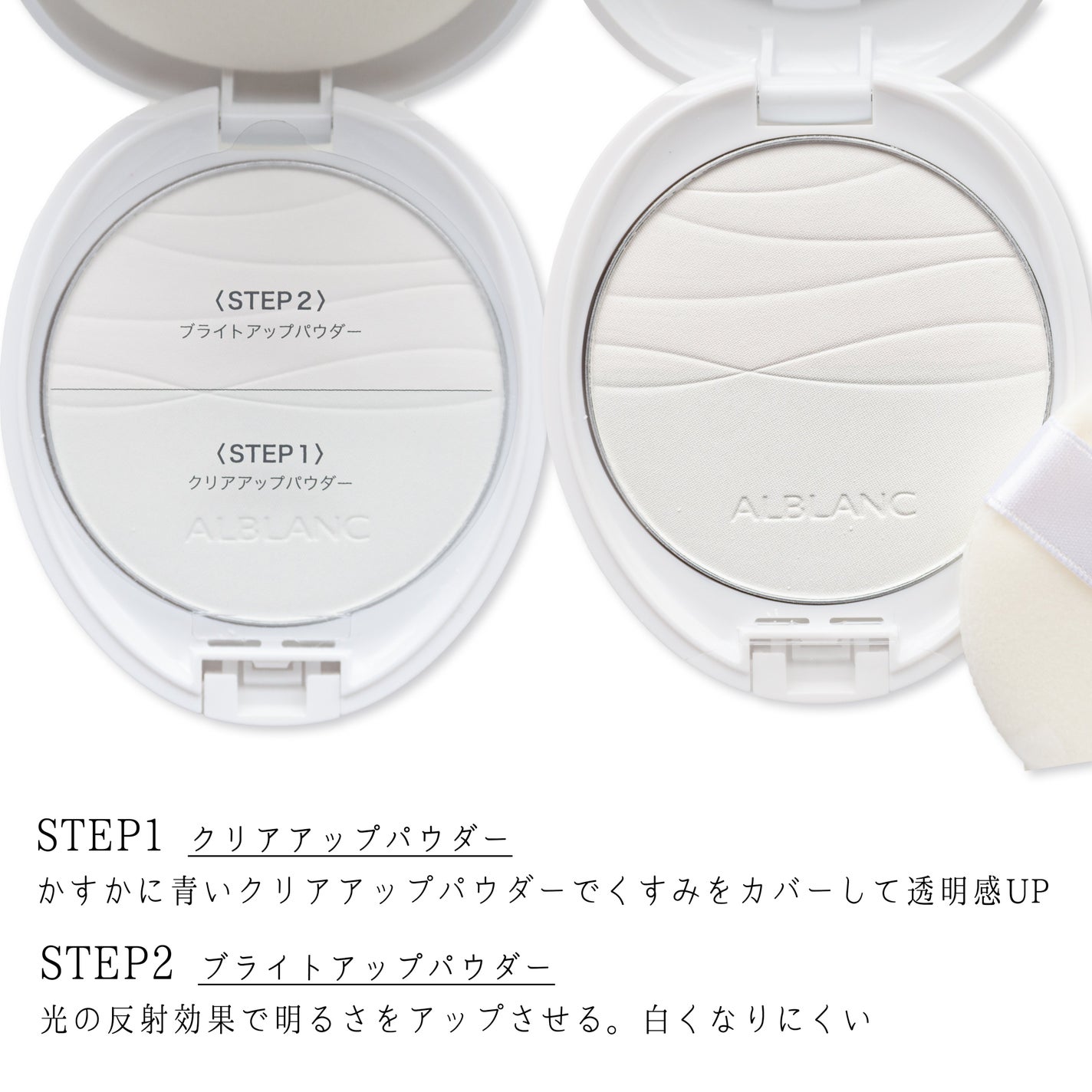 〈STEP 2〉
ブライトアップパウダー

〈STEP 1〉
クリアアップパウダー

ALBLANC

ALBLANC

STEP1 クリアアップパウダー
かすかに青いクリアアップパウダーでくすみをカバーして透明感UP

STEP2 ブライトアップパウダー
光の反射効果で明るさをアップさせる。白くなりにくい