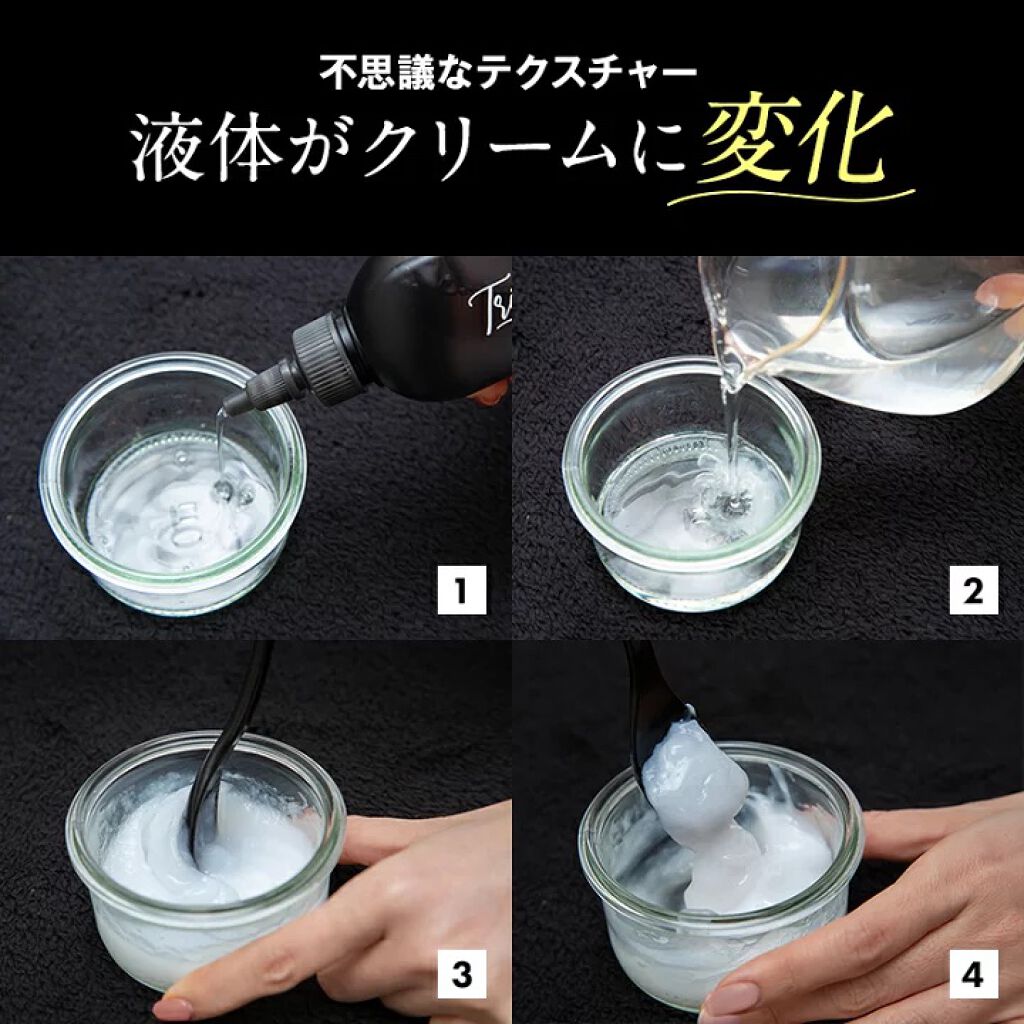 不思議なテクスチャー
液体がクリームに変化

Tri

1

2

3

4