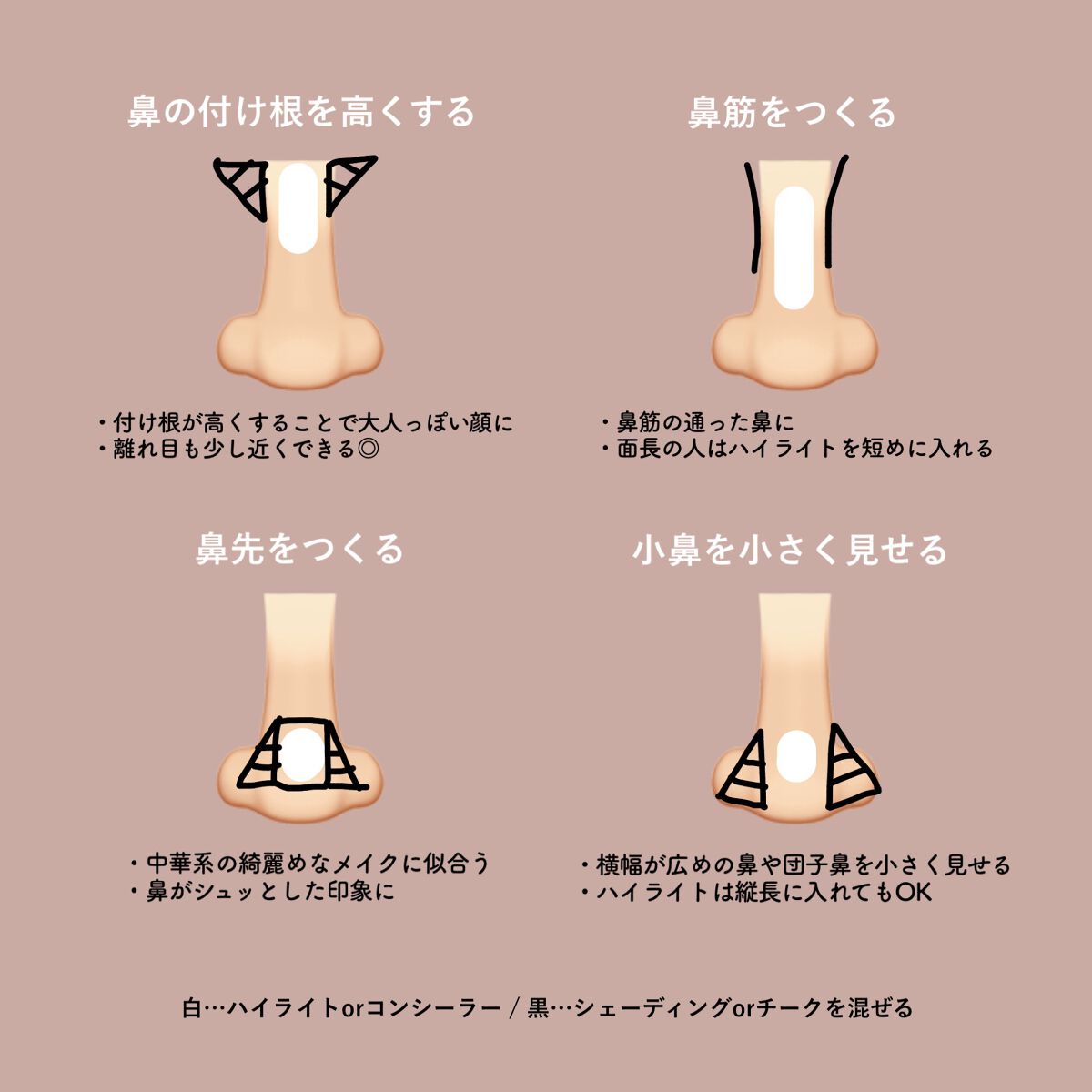 鼻の付け根を高くする

・付け根が高くすることで大人っぽい顔に
・離れ目も少し近くできる◎

鼻筋をつくる

・鼻筋の通った鼻に
・面長の人はハイライトを短めに入れる

鼻先をつくる

・中華系の綺麗めなメイクに似合う
・鼻がシュッとした印象に

小鼻を小さく見せる

・横幅が広めの鼻や団子鼻を小さく見せる
・ハイライトは縦長に入れてもOK

白…ハイライトorコンシーラー / 黒…シェーディングorチークを混ぜる