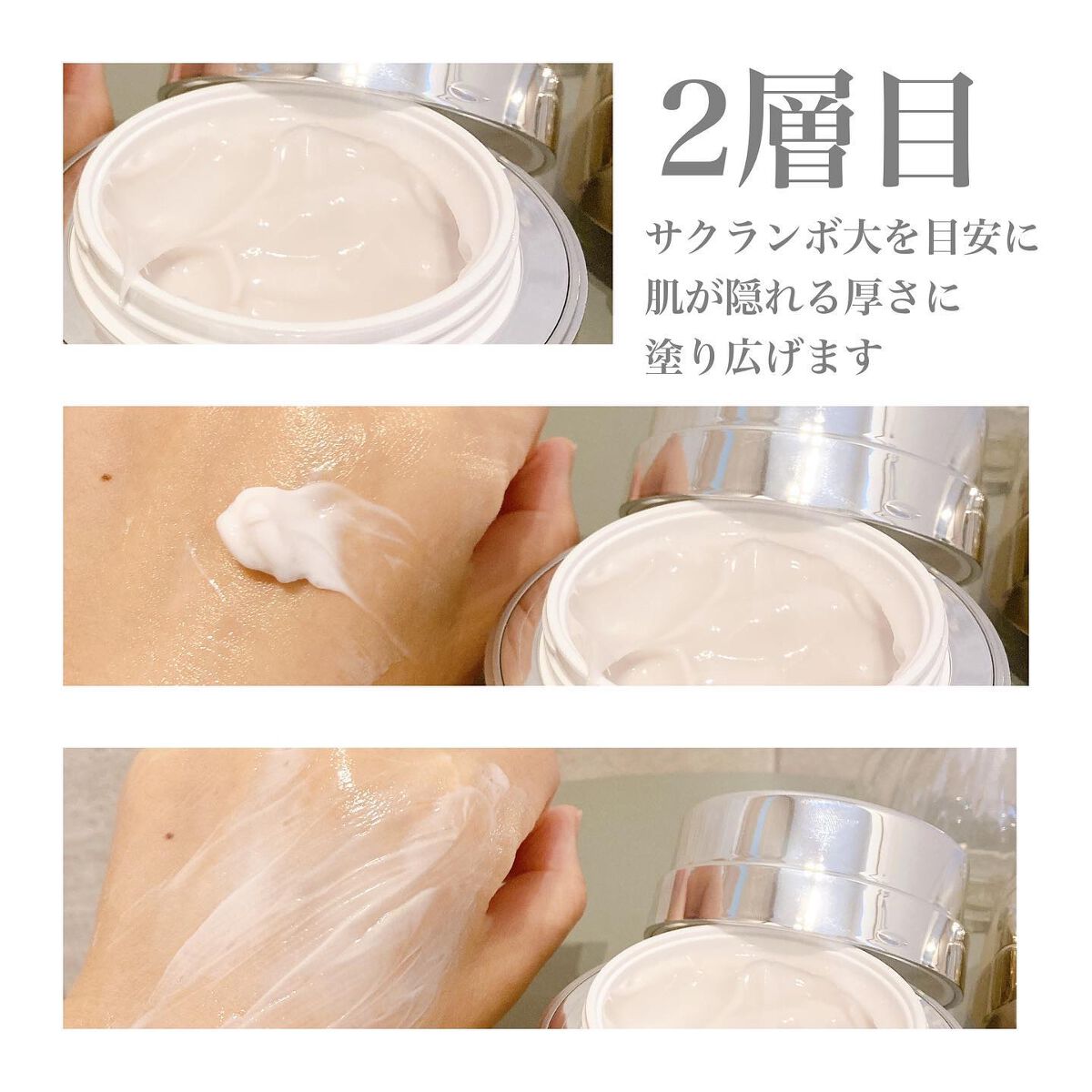 2層目

サクランボ大を目安に
肌が隠れる厚さに
塗り広げます