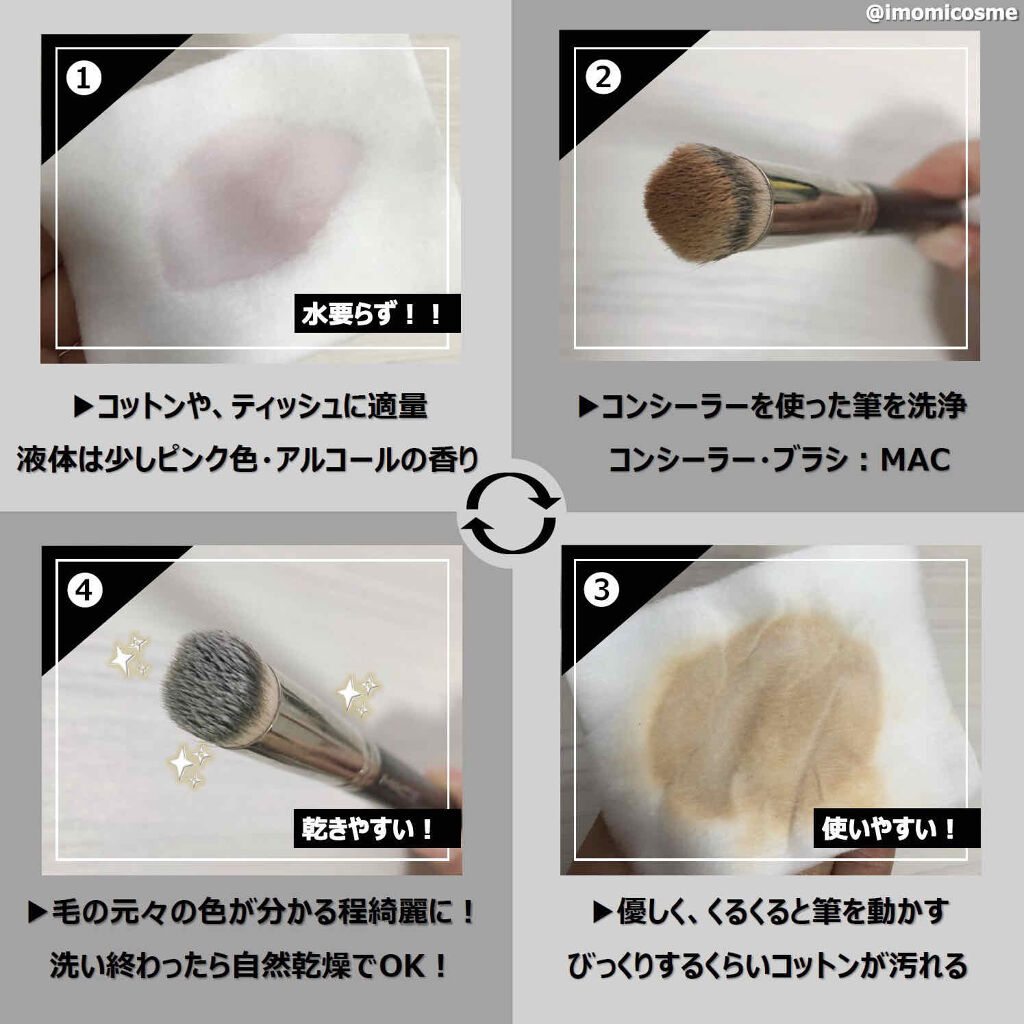 @imomicosme

1
水要らず！！
▶コットンや、ティッシュに適量
液体は少しピンク色・アルコールの香り

2
▶コンシーラーを使った筆を洗浄
コンシーラー・ブラシ：MAC

3
使いやすい！
▶優しく、くるくると筆を動かす
びっくりするくらいコットンが汚れる

4
乾きやすい！
▶毛の元々の色が分かる程綺麗に！
洗い終わったら自然乾燥でOK！