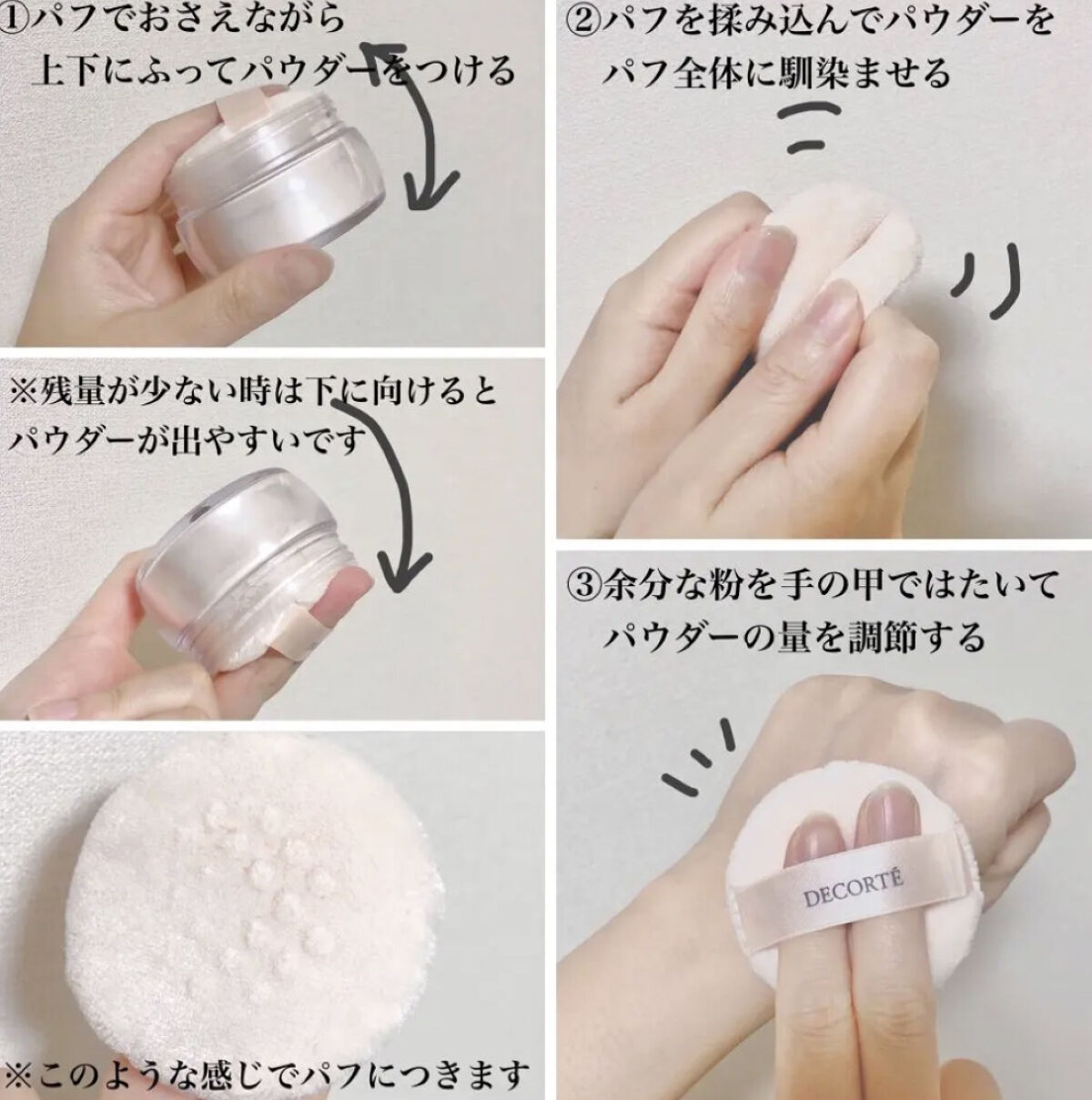 ①パフでおさえながら
上下にふってパウダーをつける

※残量が少ない時は下に向けると
パウダーが出やすいです

※このような感じでパフにつきます

②パフを揉み込んでパウダーを
パフ全体に馴染ませる

③余分な粉を手の甲ではたいて
パウダーの量を調節する

DECORTÉ