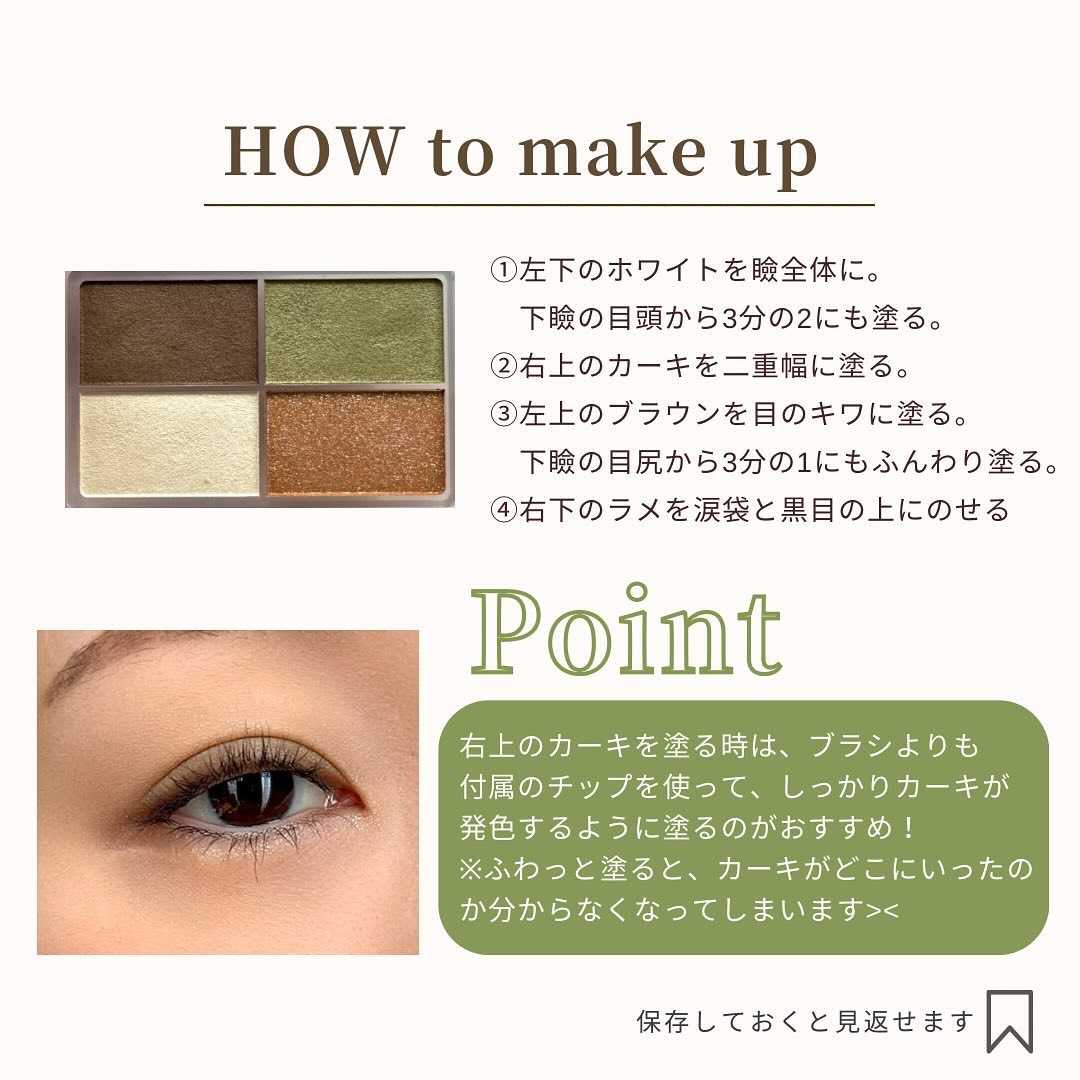 HOW to make up

①左下のホワイトを瞼全体に。
下瞼の目頭から3分の2にも塗る。
②右上のカーキを二重幅に塗る。
③左上のブラウンを目のキワに塗る。
下瞼の目尻から3分の1にもふんわり塗る。
④右下のラメを涙袋と黒目の上にのせる

Point

右上のカーキを塗る時は、ブラシよりも付属のチップを使って、しっかりカーキが発色するように塗るのがおすすめ！
※ふわっと塗ると、カーキがどこにいったのか分からなくなってしまいます><

保存しておくと見返せます