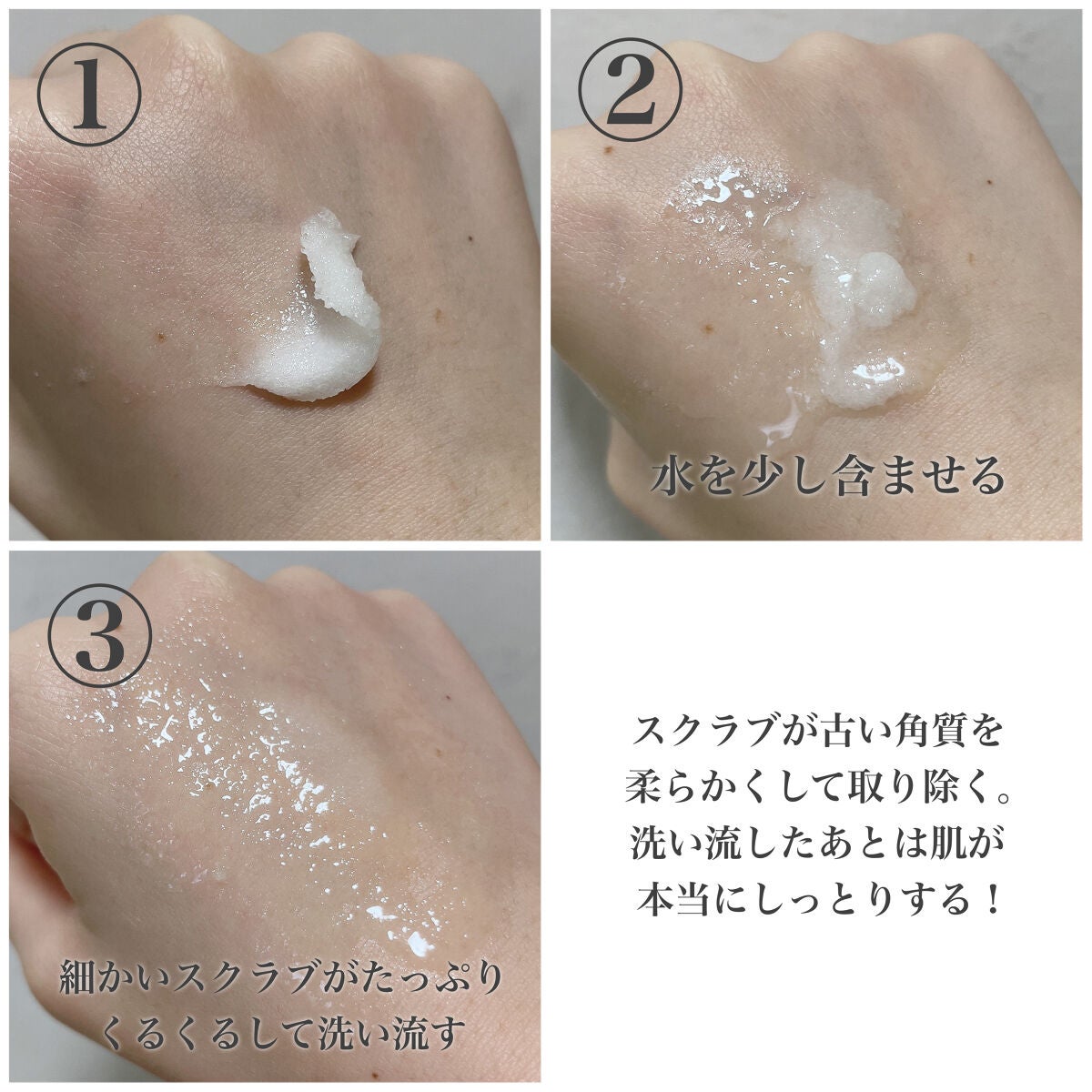 ①

②

水を少し含ませる

③

細かいスクラブがたっぷり
くるくるして洗い流す

スクラブが古い角質を
柔らかくして取り除く。
洗い流したあとは肌が
本当にしっとりする！