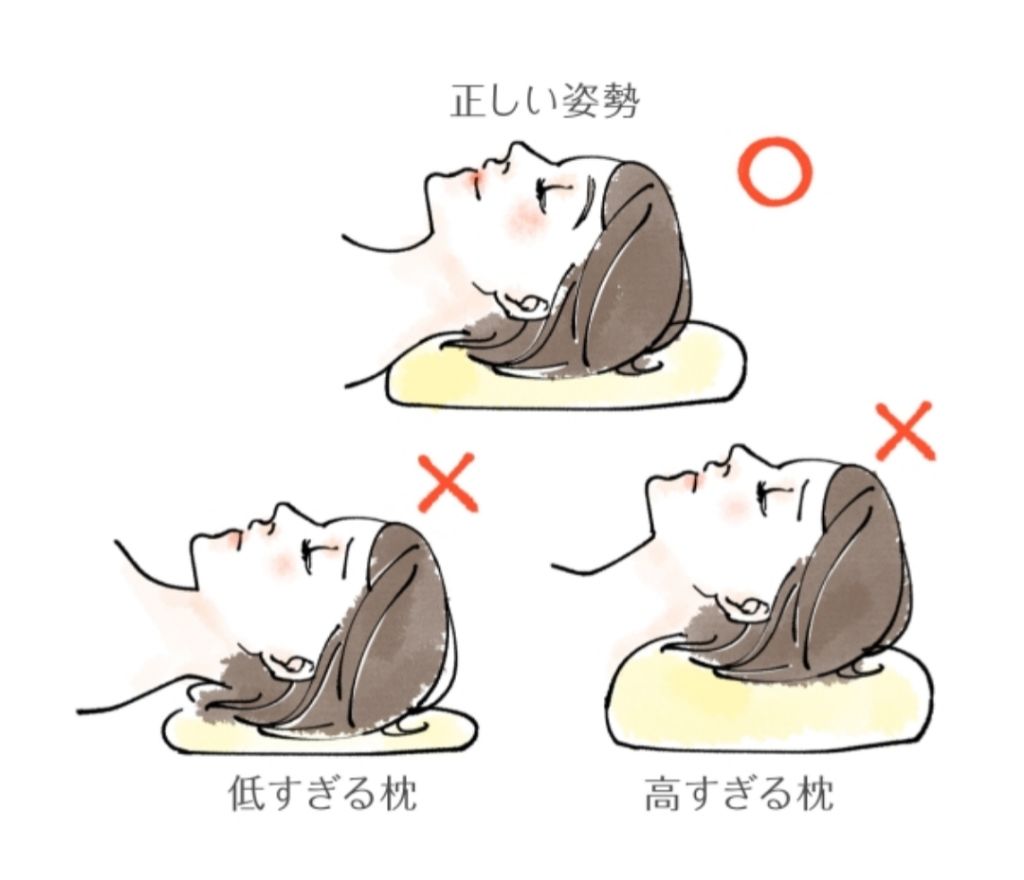 正しい姿勢

○

×

×

低すぎる枕

高すぎる枕