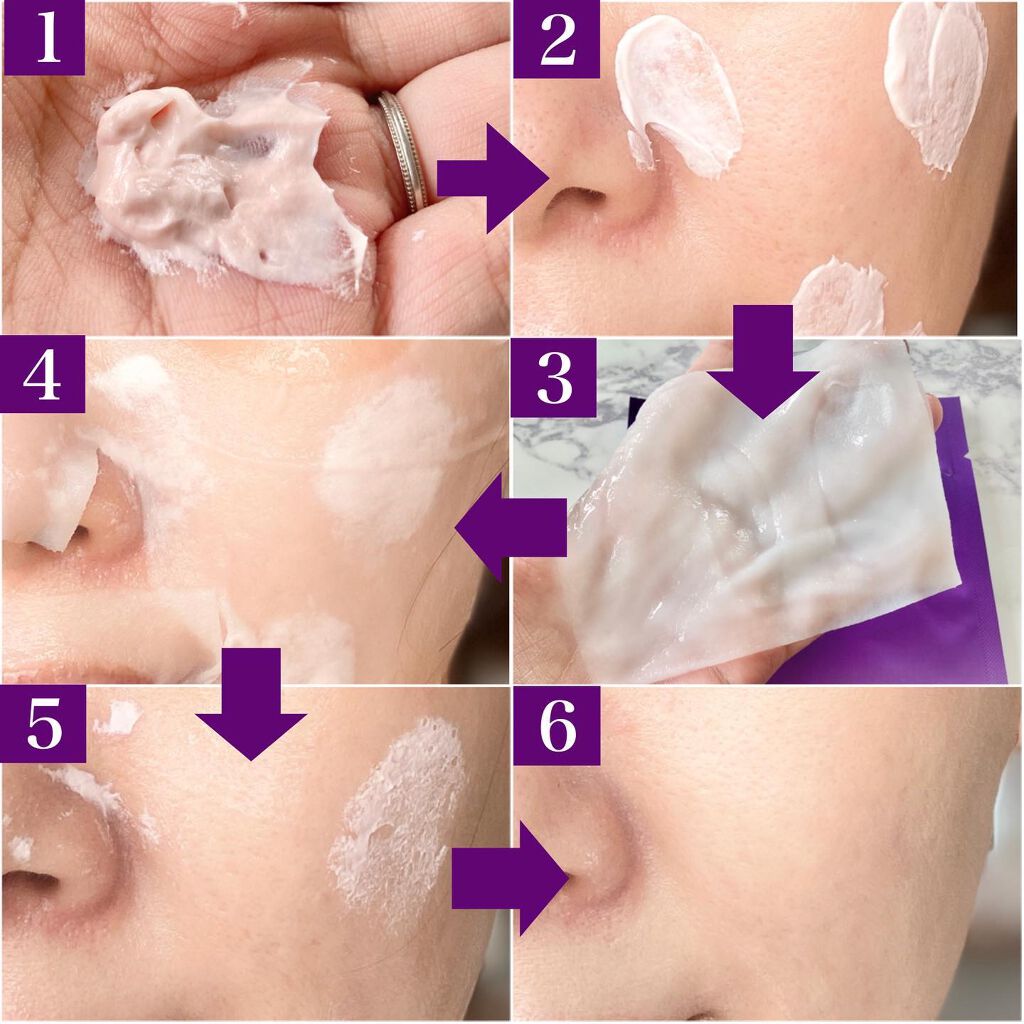 1
2
4
3
5
6