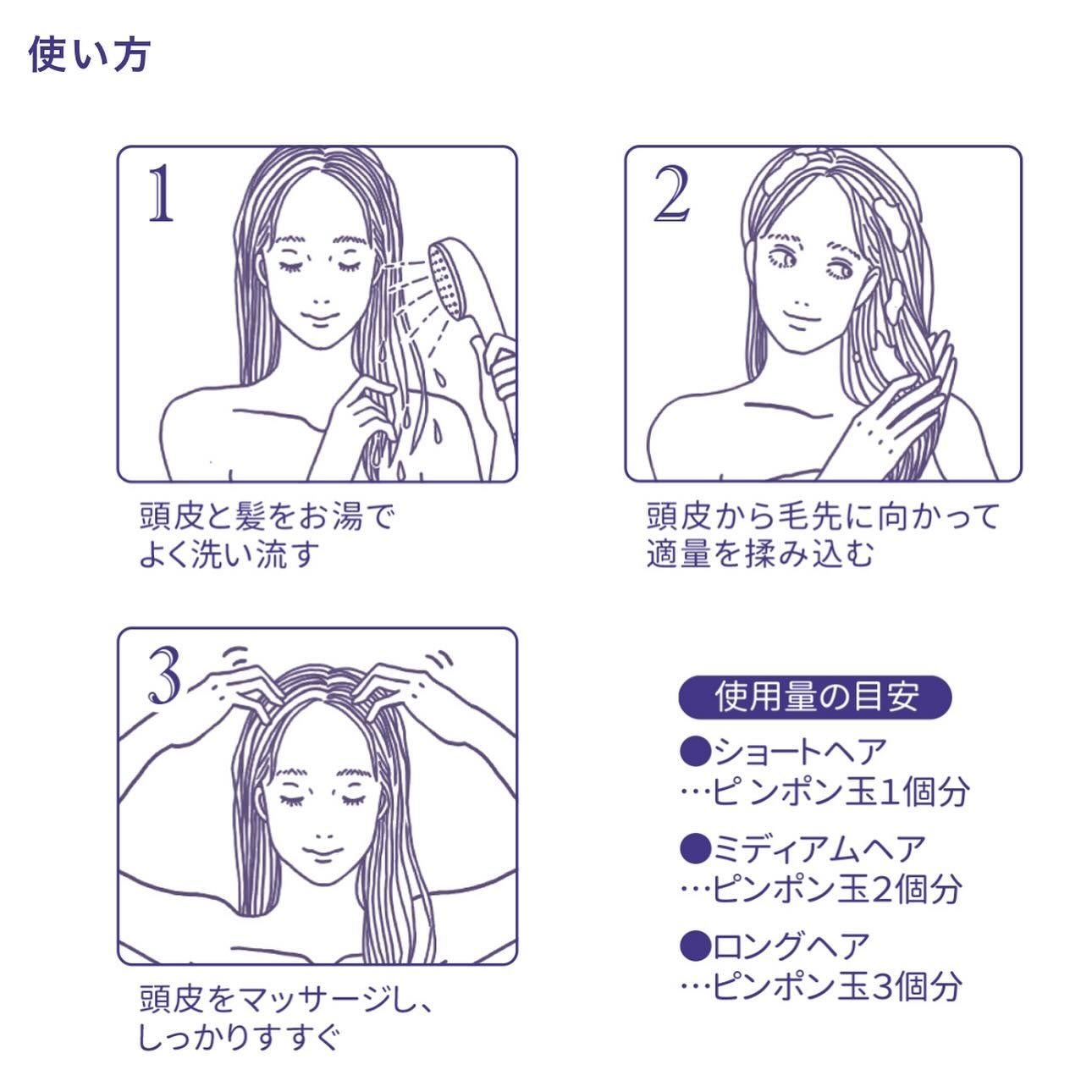 使い方

1

頭皮と髪をお湯で
よく洗い流す

2

頭皮から毛先に向かって
適量を揉み込む

3

頭皮をマッサージし、
しっかりすすぐ

使用量の目安

●ショートヘア
…ピンポン玉1個分

●ミディアムヘア
…ピンポン玉2個分

●ロングヘア
…ピンポン玉3個分