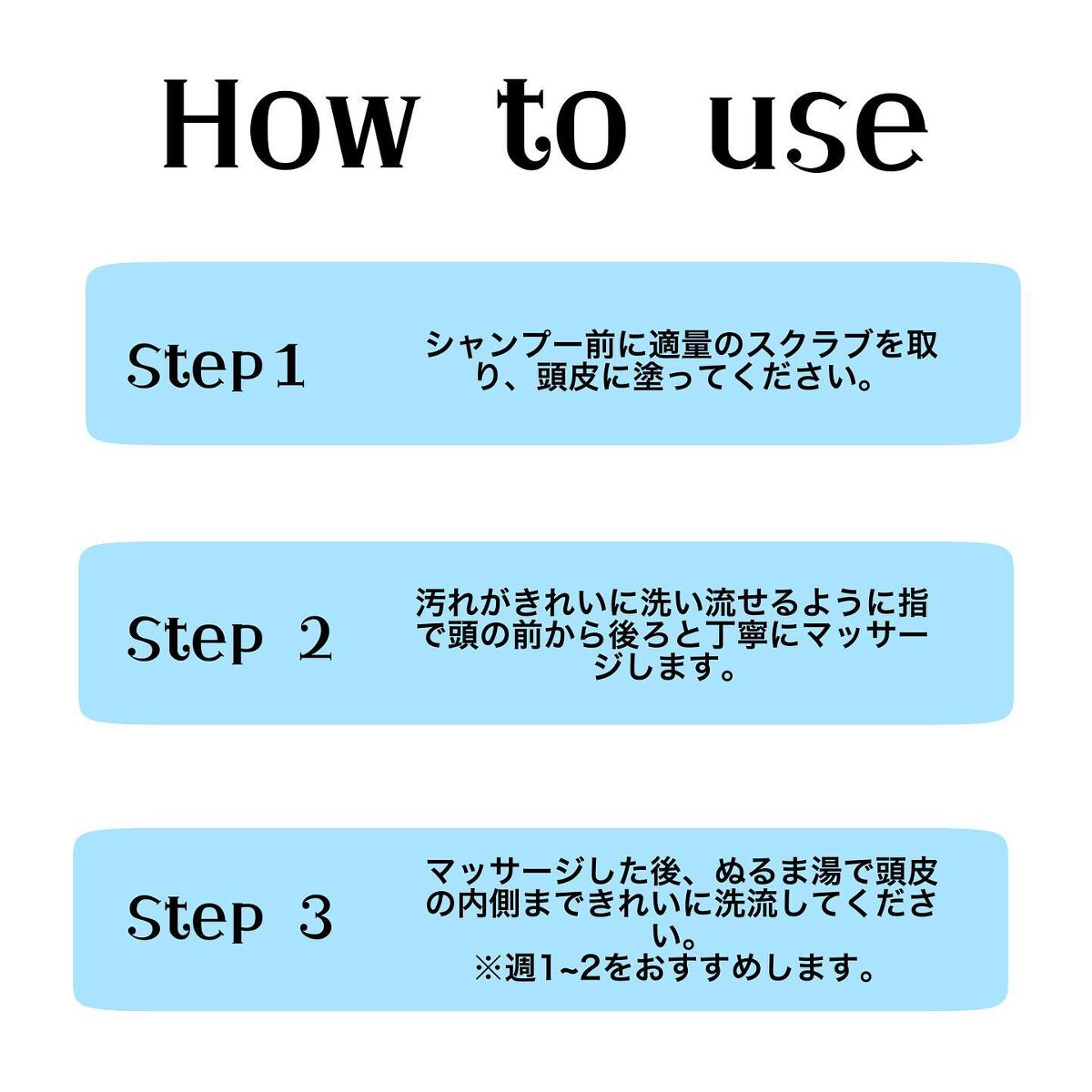 How to use

Step 1

シャンプー前に適量のスクラブを取り、頭皮に塗ってください。

Step 2

汚れがきれいに洗い流せるように指で頭の前から後ろと丁寧にマッサージします。

Step 3

マッサージした後、ぬるま湯で頭皮の内側まできれいに洗流してください。
※週1~2をおすすめします。