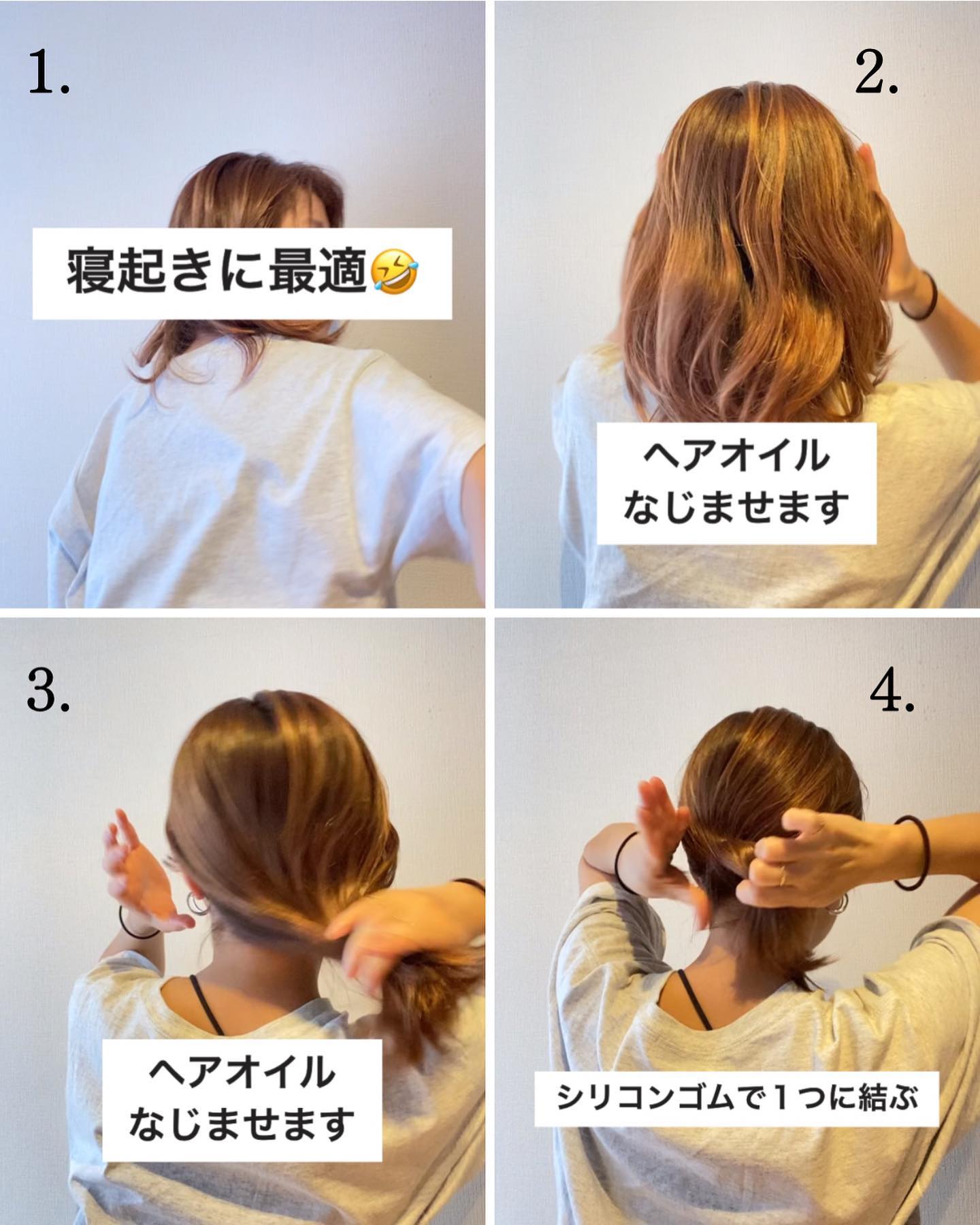 1.

寝起きに最適🤣

2.

ヘアオイル
なじませます

3.

ヘアオイル
なじませます

4.

シリコンゴムで１つに結ぶ