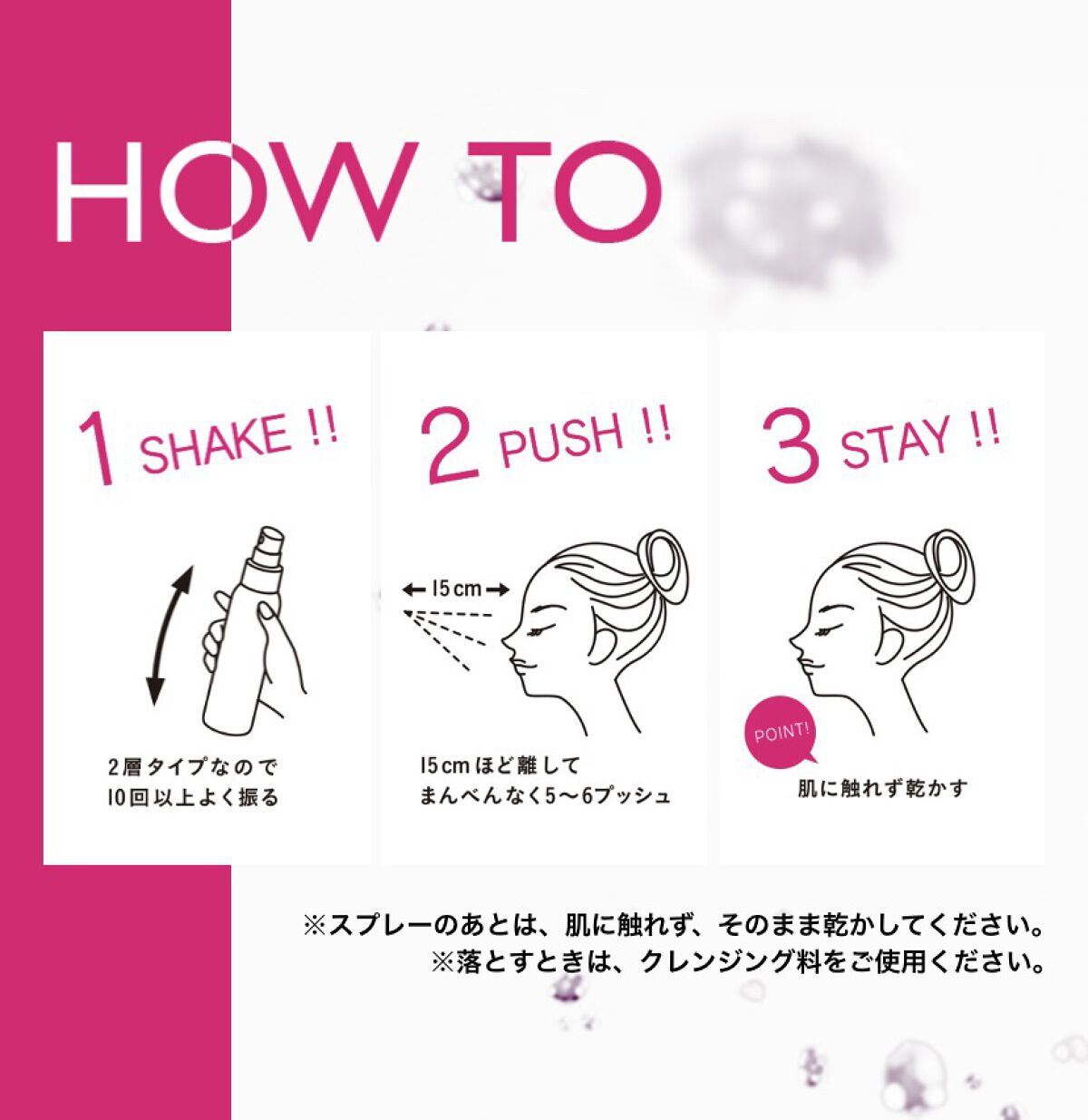 HOW TO

1 SHAKE !!

2層タイプなので
10回以上よく振る

2 PUSH !!

15cm

15cmほど離して
まんべんなく5〜6プッシュ

3 STAY !!

POINT!

肌に触れず乾かす

※スプレーのあとは、肌に触れず、そのまま乾かしてください。
※落とすときは、クレンジング料をご使用ください。