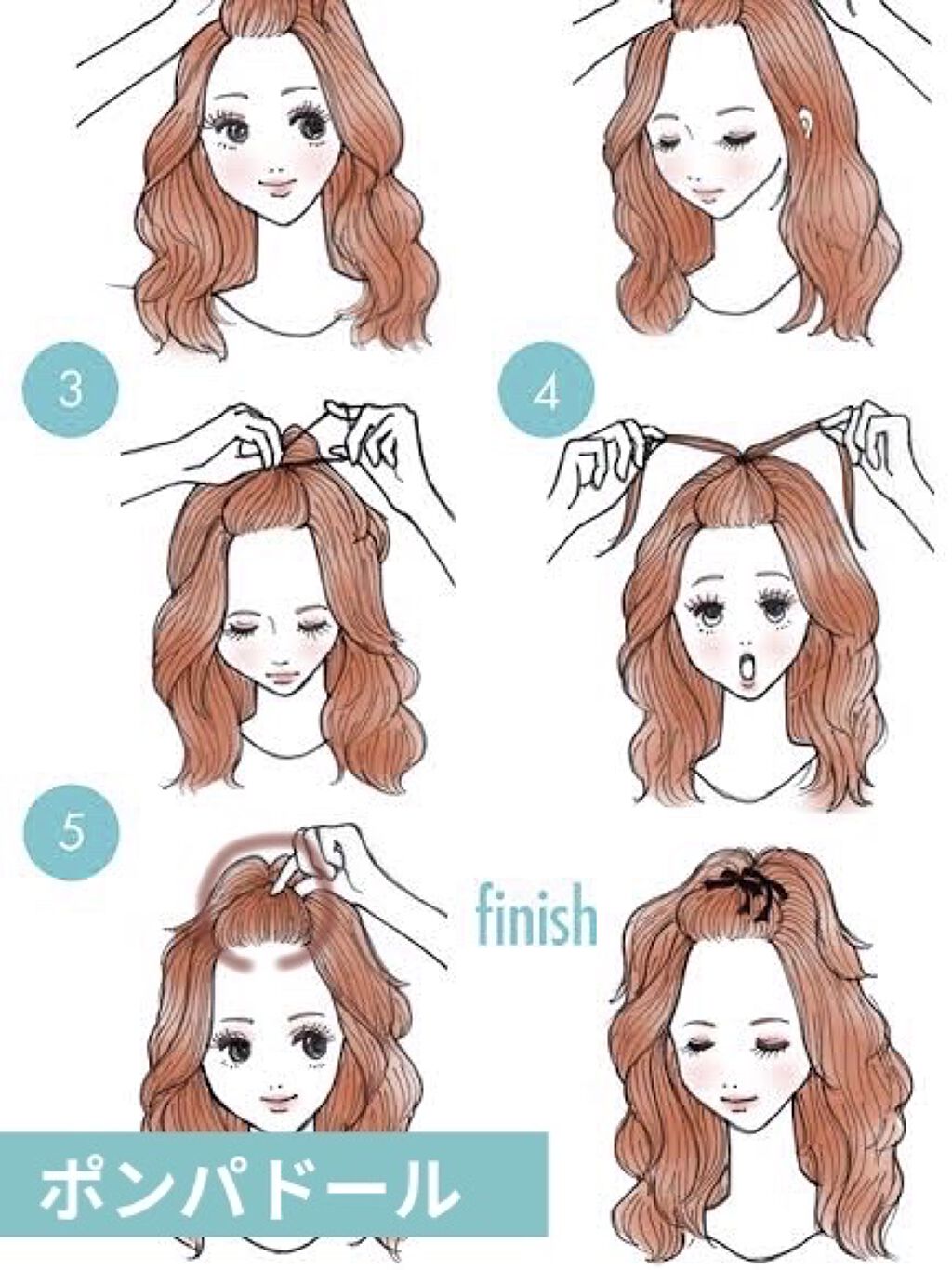 3

4

5

finish

ポンパドール