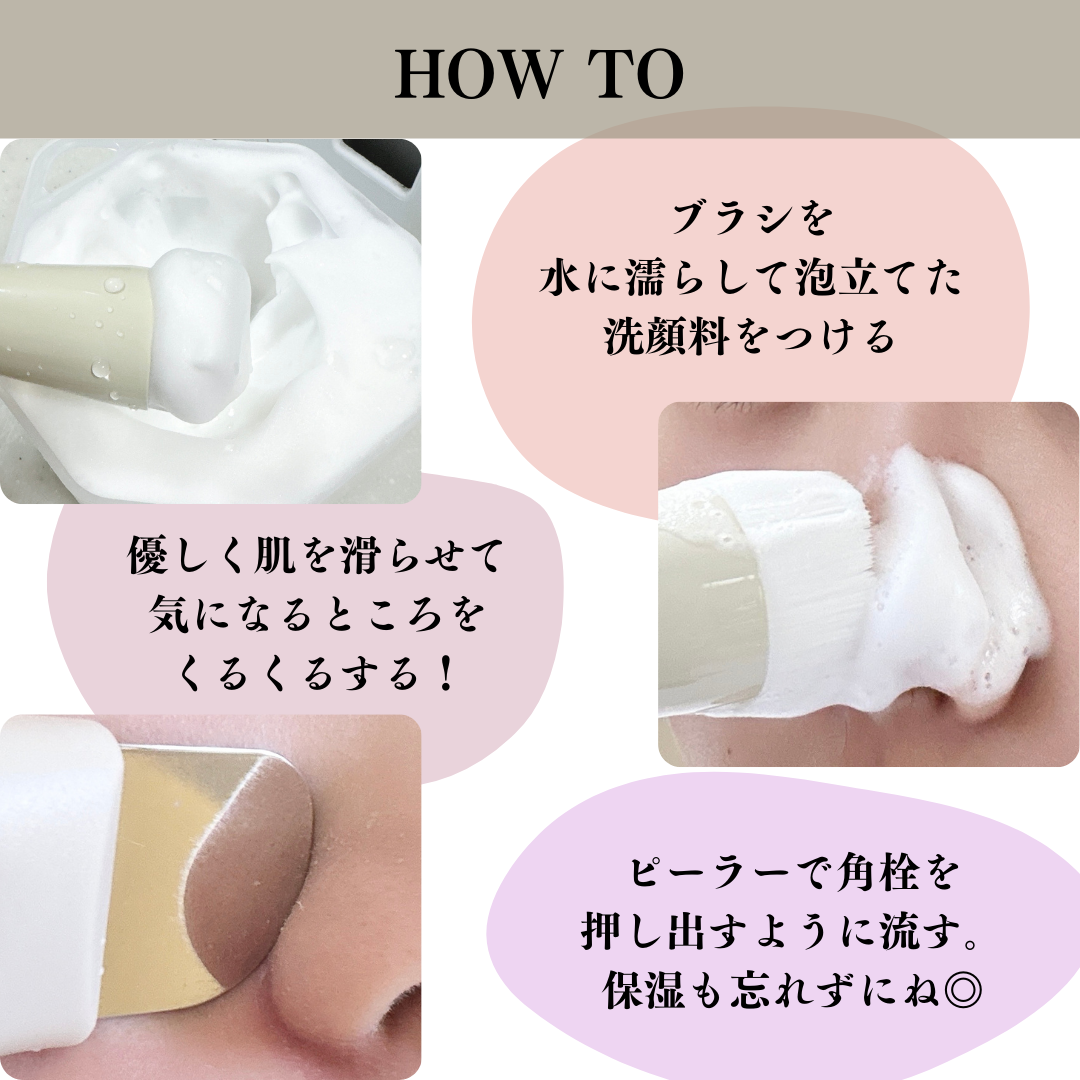 HOW TO

ブラシを
水に濡らして泡立てた
洗顔料をつける

優しく肌を滑らせて
気になるところを
くるくるする！

ピーラーで角栓を
押し出すように流す。
保湿も忘れずにね◎