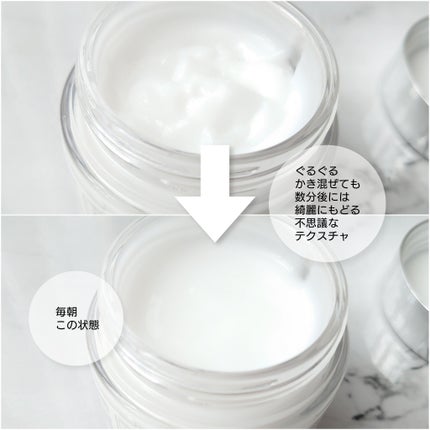 ぐるぐる
かき混ぜても
数分後には
綺麗にもどる
不思議な
テクスチャ

毎朝
この状態