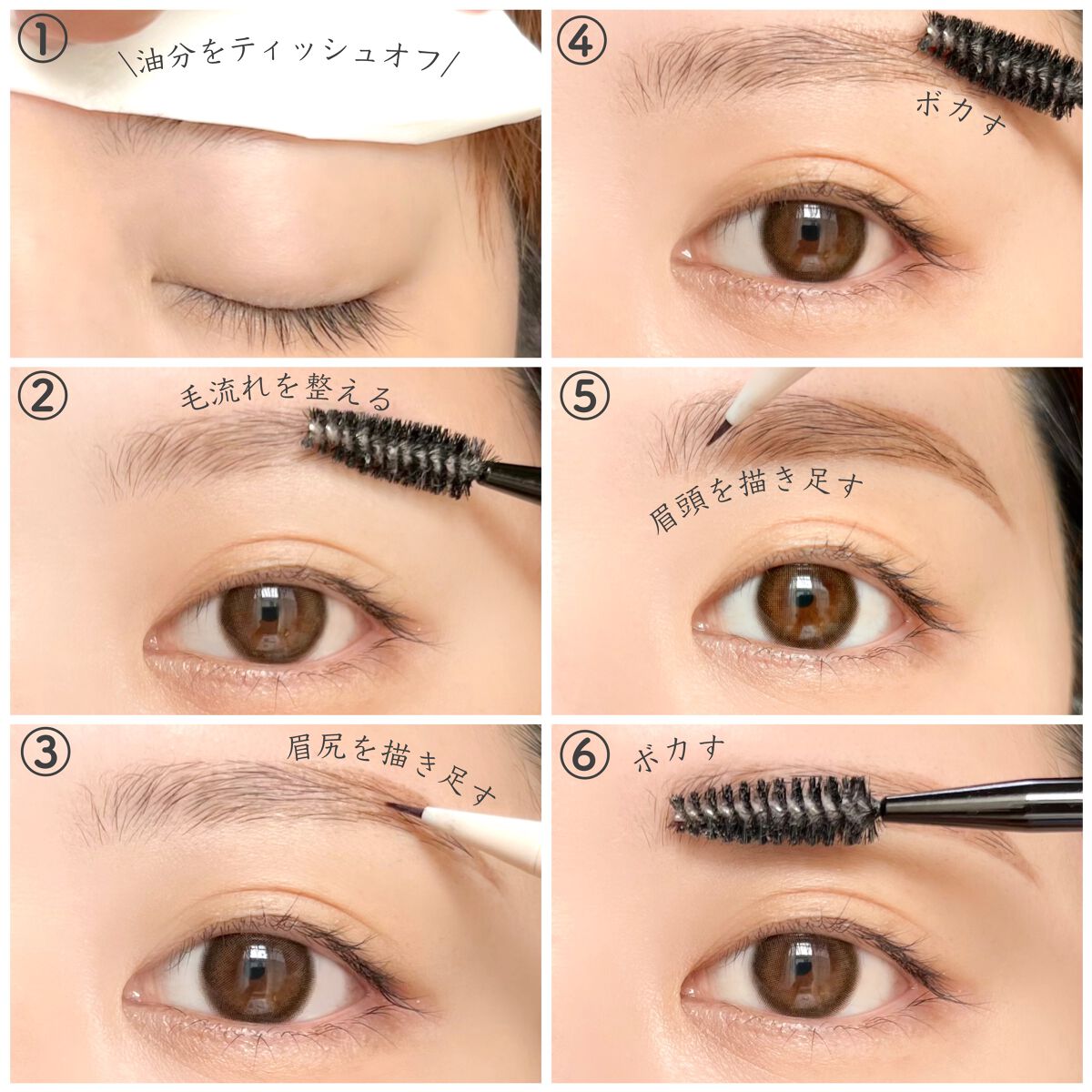 ①
\油分をティッシュオフ/

②
毛流れを整える

③
眉尻を描き足す

④
ボカす

⑤
眉頭を描き足す

⑥
ボカす