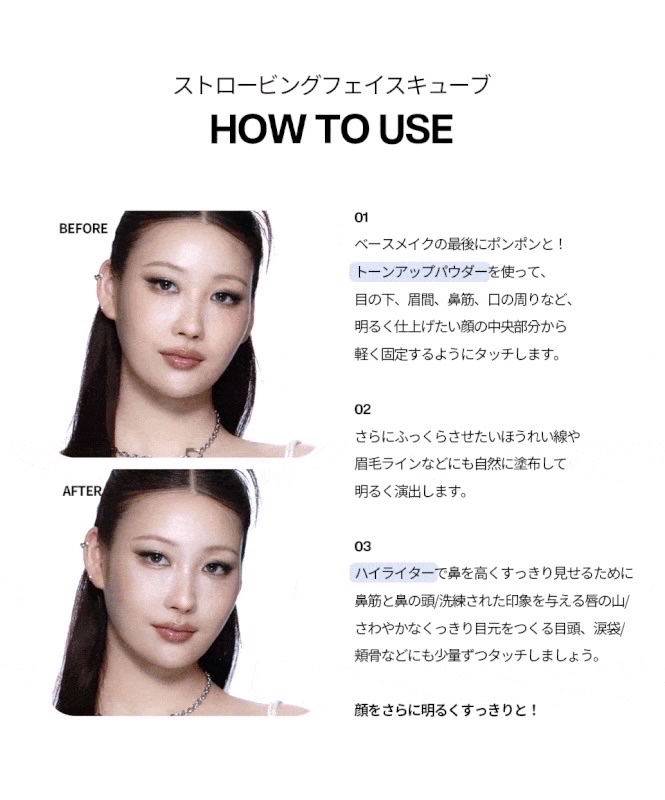 ストロービングフェイスキューブ
HOW TO USE

BEFORE

AFTER

01
ベースメイクの最後にポンポンと！
トーンアップパウダーを使って、
目の下、眉間、鼻筋、口の周りなど、
明るく仕上げたい顔の中央部分から
軽く固定するようにタッチします。

02
さらにふっくらさせたいほうれい線や
眉毛ラインなどにも自然に塗布して
明るく演出します。

03
ハイライターで鼻を高くすっきり見せるために
鼻筋と鼻の頭/洗練された印象を与える唇の山/
さわやかなくっきり目元をつくる目頭、涙袋/
頬骨などにも少量ずつタッチしましょう。

顔をさらに明るくすっきりと！