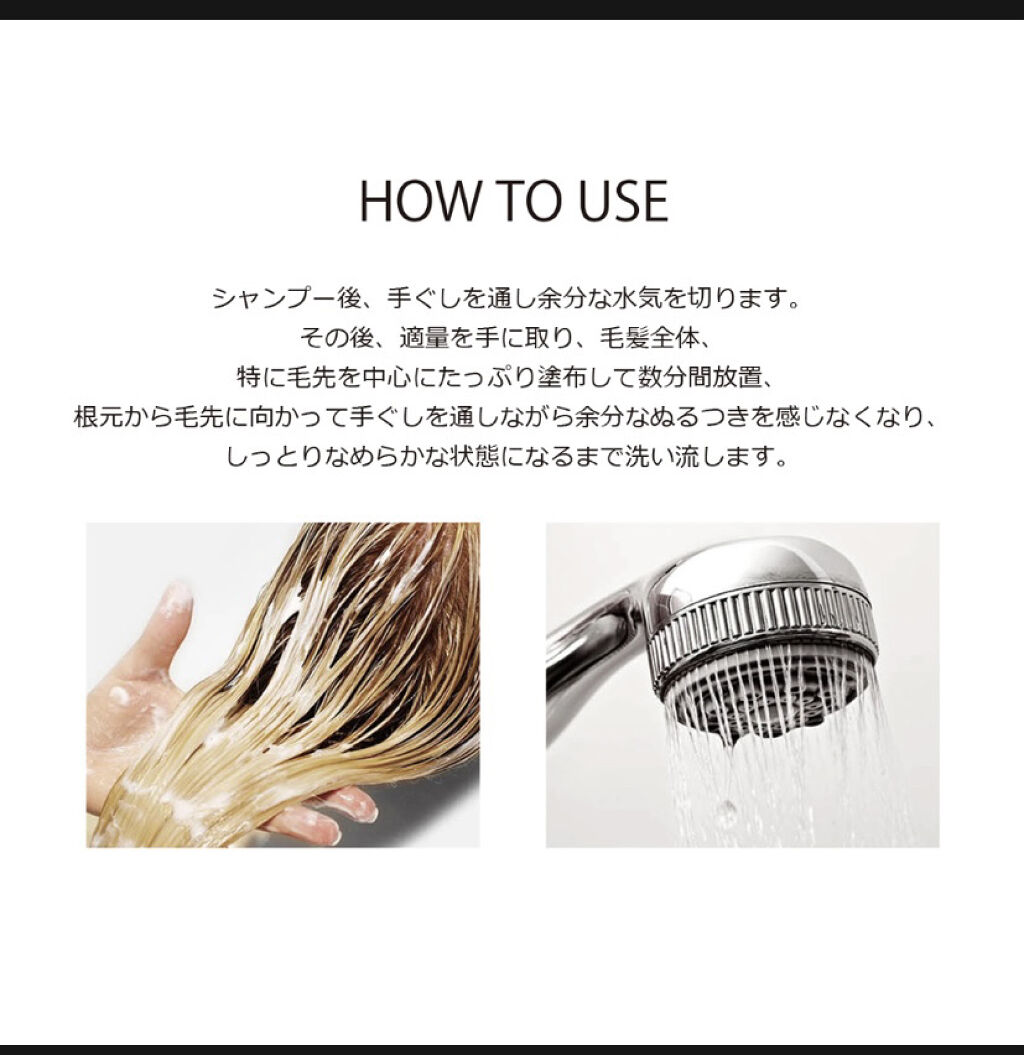 HOW TO USE

シャンプー後、手ぐしを通し余分な水気を切ります。
その後、適量を手に取り、毛髪全体、
特に毛先を中心にたっぷり塗布して数分間放置、
根元から毛先に向かって手ぐしを通しながら余分なぬるつきを感じなくなり、
しっとりなめらかな状態になるまで洗い流します。