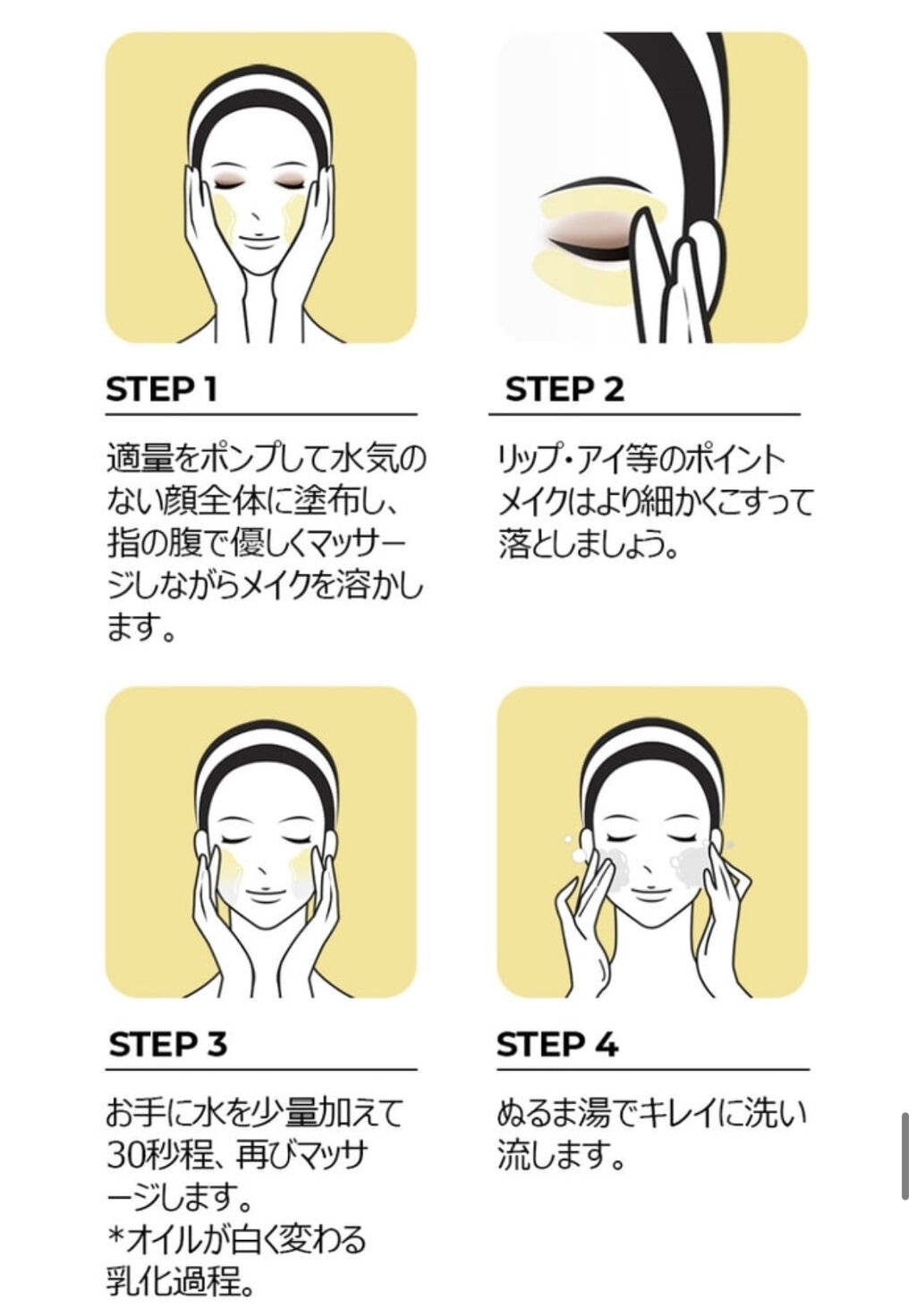 STEP 1

適量をポンプして水気のない顔全体に塗布し、指の腹で優しくマッサージしながらメイクを溶かします。

STEP 2

リップ・アイ等のポイントメイクはより細かくこすって落としましょう。

STEP 3

お手に水を少量加えて30秒程、再びマッサージします。
*オイルが白く変わる乳化過程。

STEP 4

ぬるま湯でキレイに洗い流します。