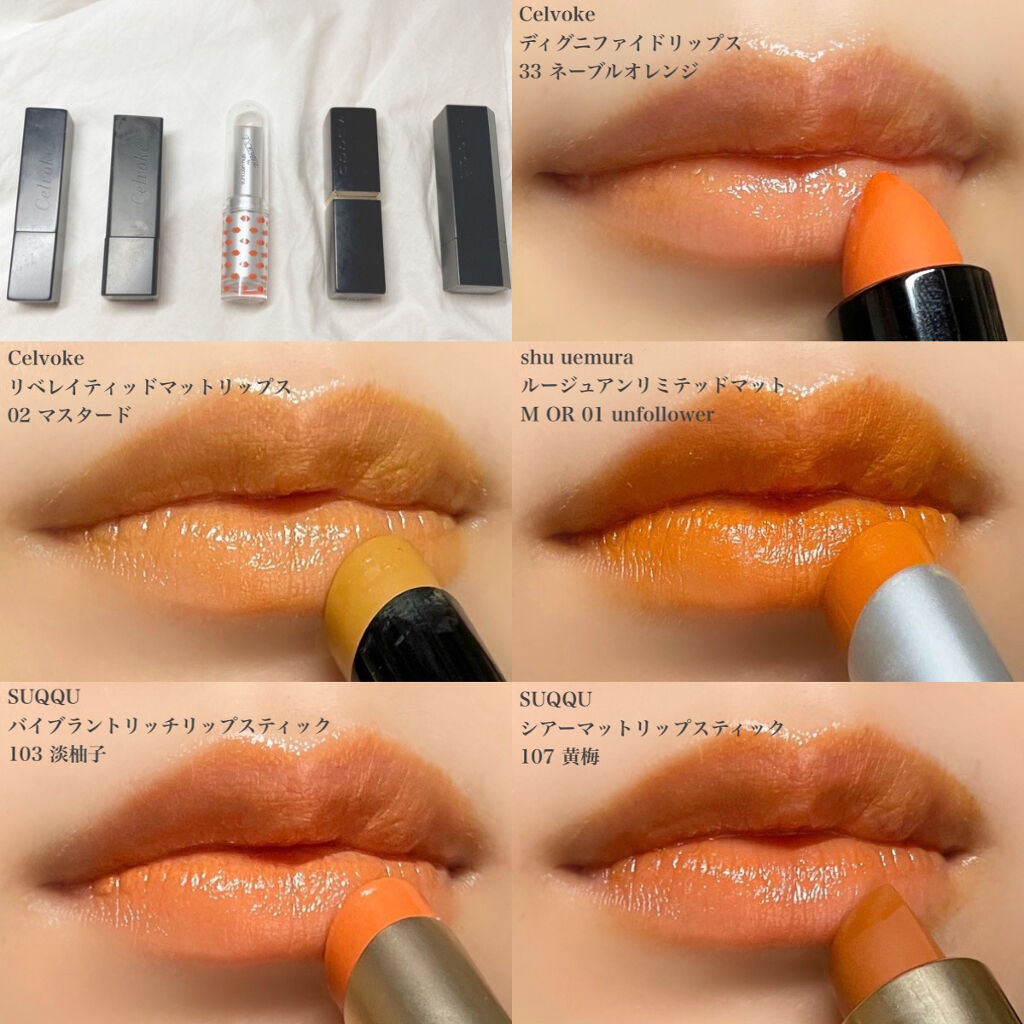 Celvoke Celvoke

Celvoke
ディグニファイドリップス
33 ネーブルオレンジ

Celvoke
リベレイティッドマットリップス
02 マスタード

shu uemura
ルージュアンリミテッドマット
M OR 01 unfollower

SUQQU
バイブラントリッチリップスティック
103 淡柚子

SUQQU
シアーマットリップスティック
107 黄梅