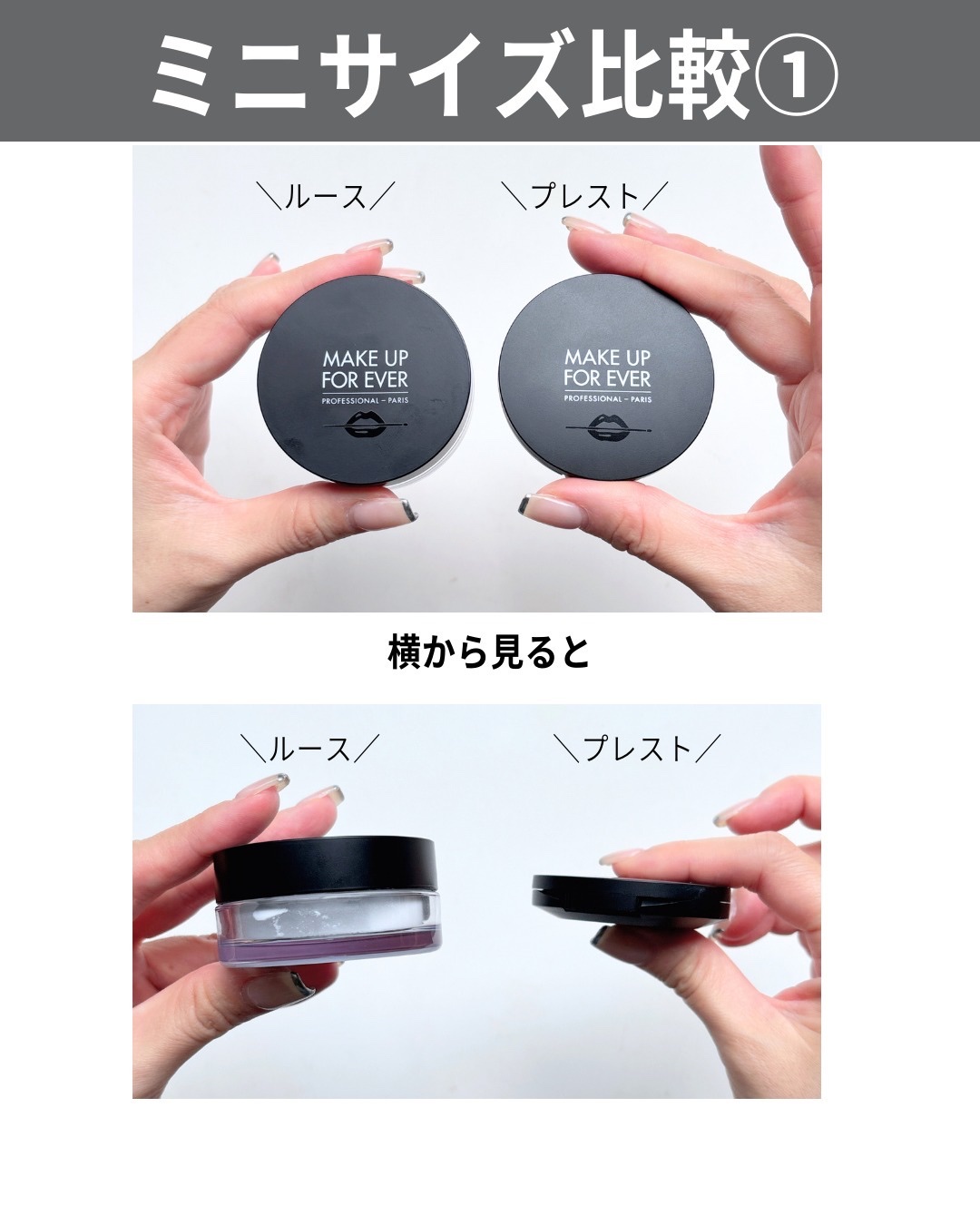 ミニサイズ比較①

＼ルース／

＼プレスト／

MAKE UP FOR EVER PROFESSIONAL – PARIS

MAKE UP FOR EVER PROFESSIONAL – PARIS

横から見ると

＼ルース／

＼プレスト／