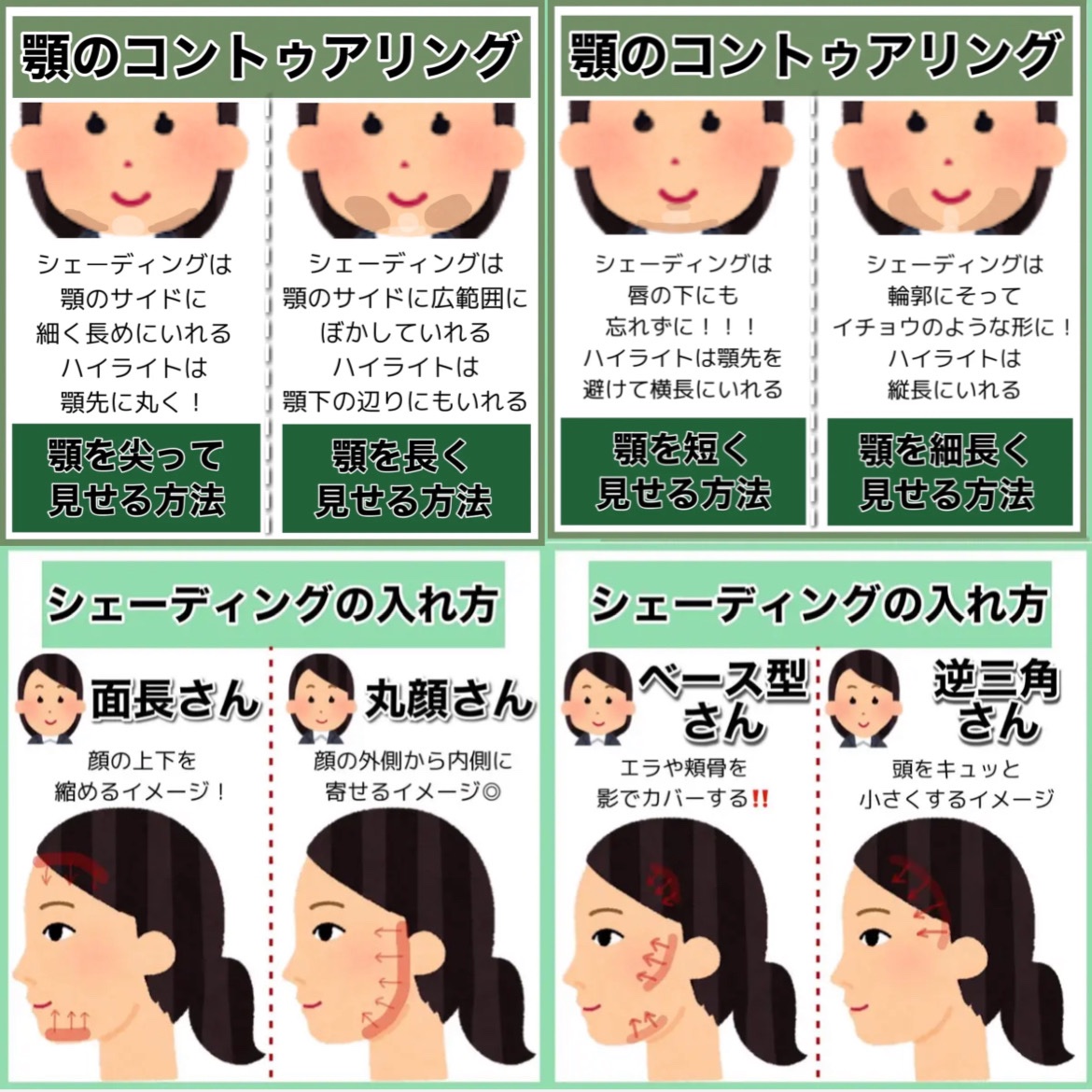 顎のコントゥアリング

シェーディングは
顎のサイドに
細く長めにいれる
ハイライトは
顎先に丸く！

顎を尖って
見せる方法

シェーディングは
顎のサイドに広範囲に
ぼかしていれる
ハイライトは
顎下の辺りにもいれる

顎を長く
見せる方法

顎のコントゥアリング

シェーディングは
唇の下にも
忘れずに！！！
ハイライトは顎先を
避けて横長にいれる

顎を短く
見せる方法

シェーディングは
輪郭にそって
イチョウのような形に！
ハイライトは
縦長にいれる

顎を細長く
見せる方法

シェーディングの入れ方

面長さん

顔の上下を
縮めるイメージ！

丸顔さん

顔の外側から内側に
寄せるイメージ◎

シェーディングの入れ方

ベース型
さん

エラや頬骨を
影でカバーする‼

逆三角
さん

頭をキュッと
小さくするイメージ