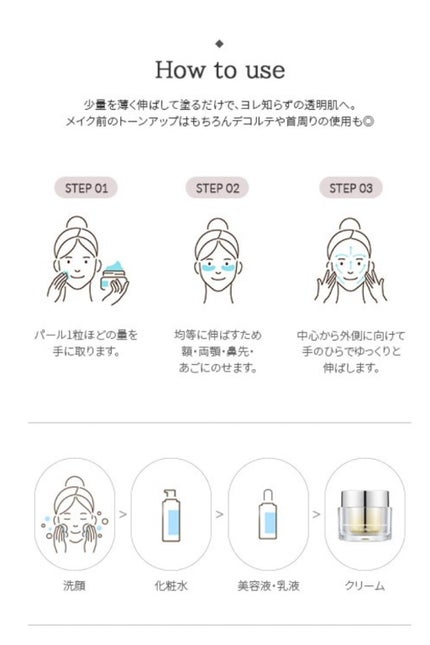 ◆

How to use

少量を薄く伸ばして塗るだけで、ヨレ知らずの透明肌へ。
メイク前のトーンアップはもちろんデコルテや首周りの使用も◎

STEP 01

パール1粒ほどの量を
手に取ります。

STEP 02

均等に伸ばすため
額・両頬・鼻先・
あごにのせます。

STEP 03

中心から外側に向けて
手のひらでゆっくりと
伸ばします。

洗顔 > 化粧水 > 美容液・乳液 > クリーム