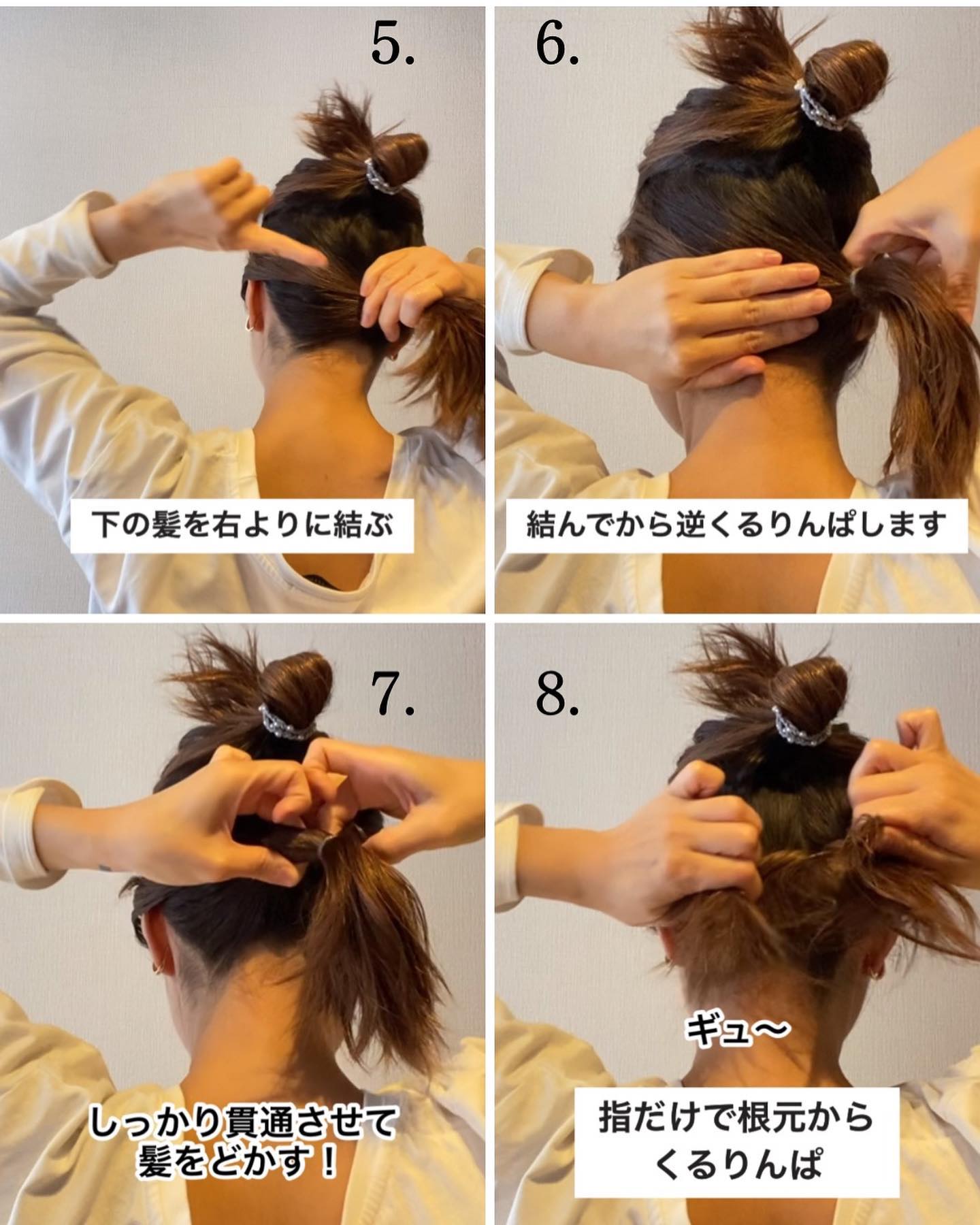 5.

下の髪を右よりに結ぶ

6.

結んでから逆くるりんぱします

7.

しっかり貫通させて
髪をどかす！

8.

ギュ〜

指だけで根元から
くるりんぱ