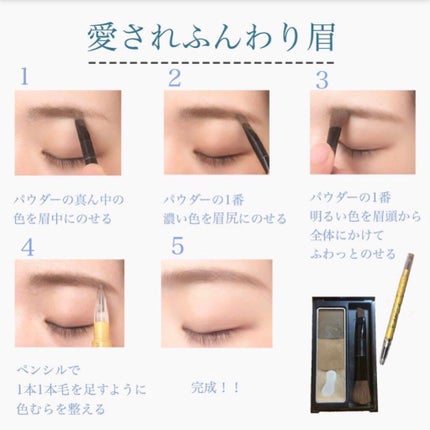 愛されふんわり眉

1

パウダーの真ん中の色を眉中にのせる

2

パウダーの1番濃い色を眉尻にのせる

3

パウダーの1番明るい色を眉頭から全体にかけてふわっとのせる

4

ペンシルで1本1本毛を足すように色むらを整える

5

完成！！