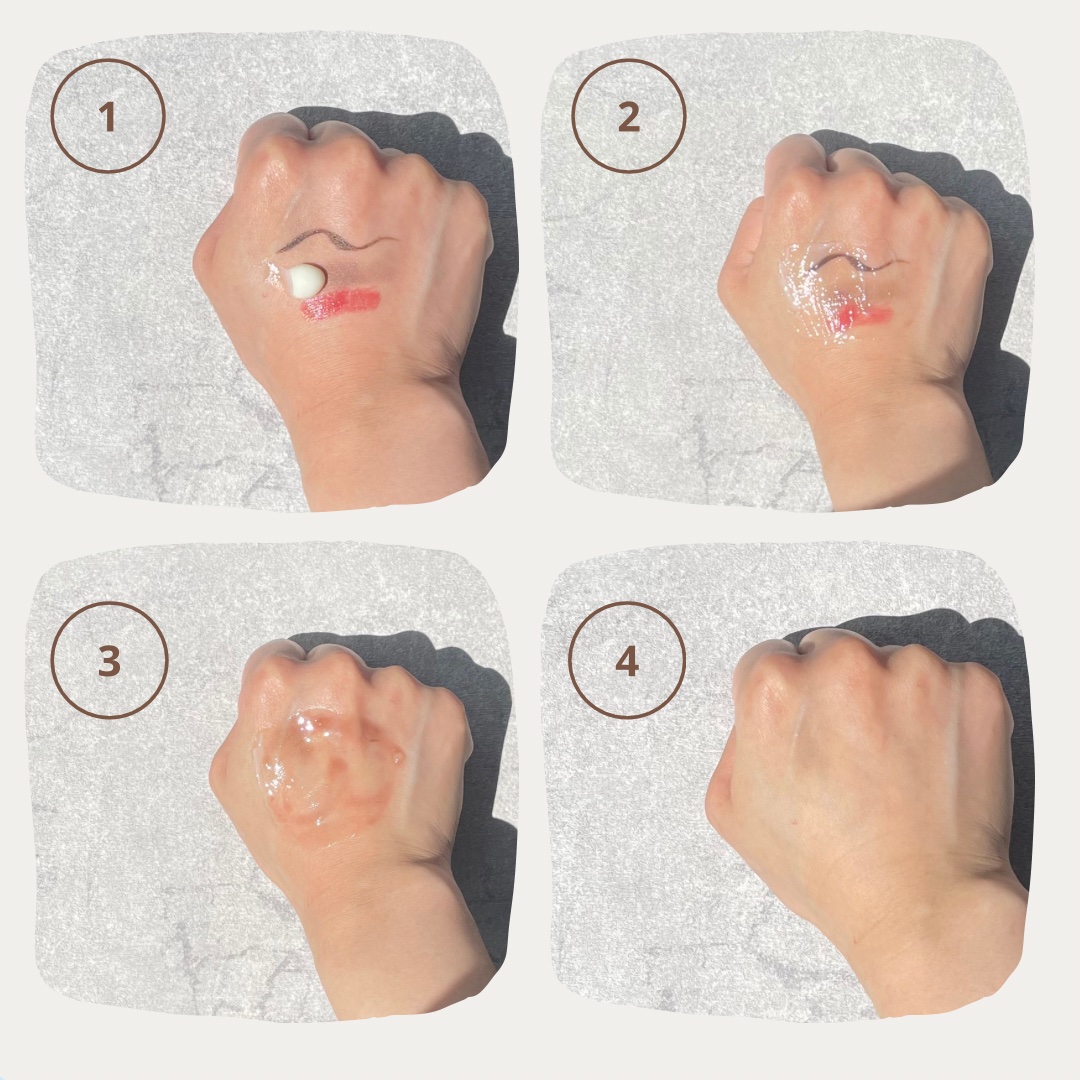 1

2

3

4