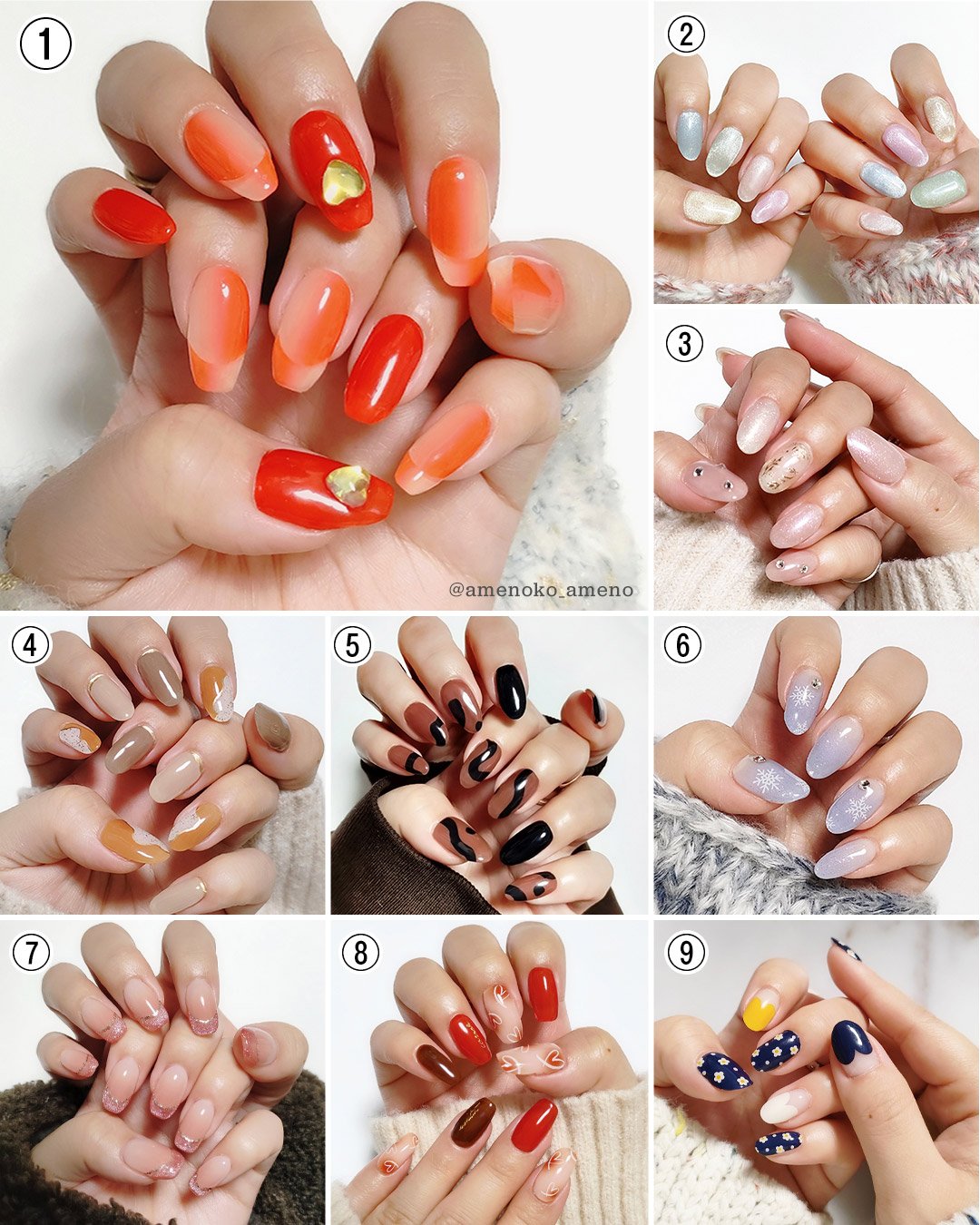 ①
@amenoko_ameno
②
③
④
⑤
⑥
⑦
⑧
⑨