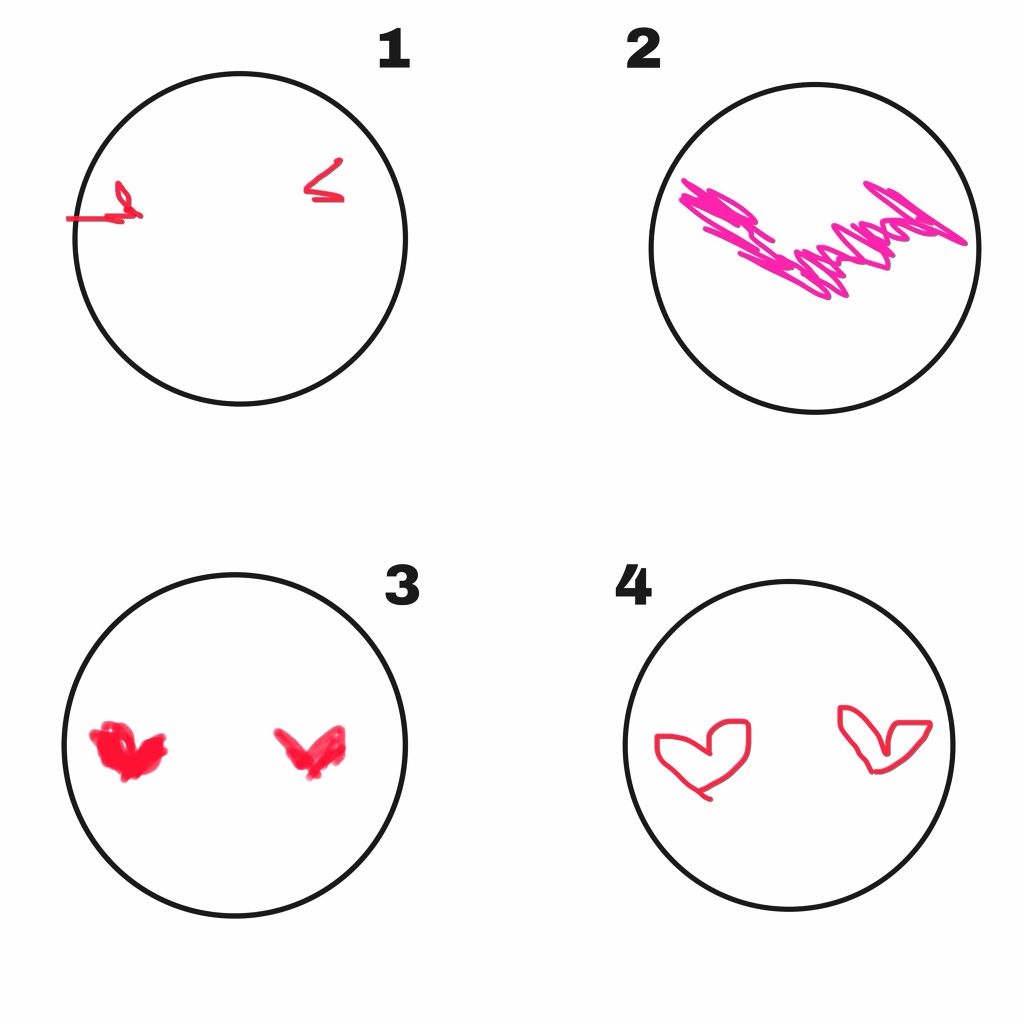 1

2

3

4