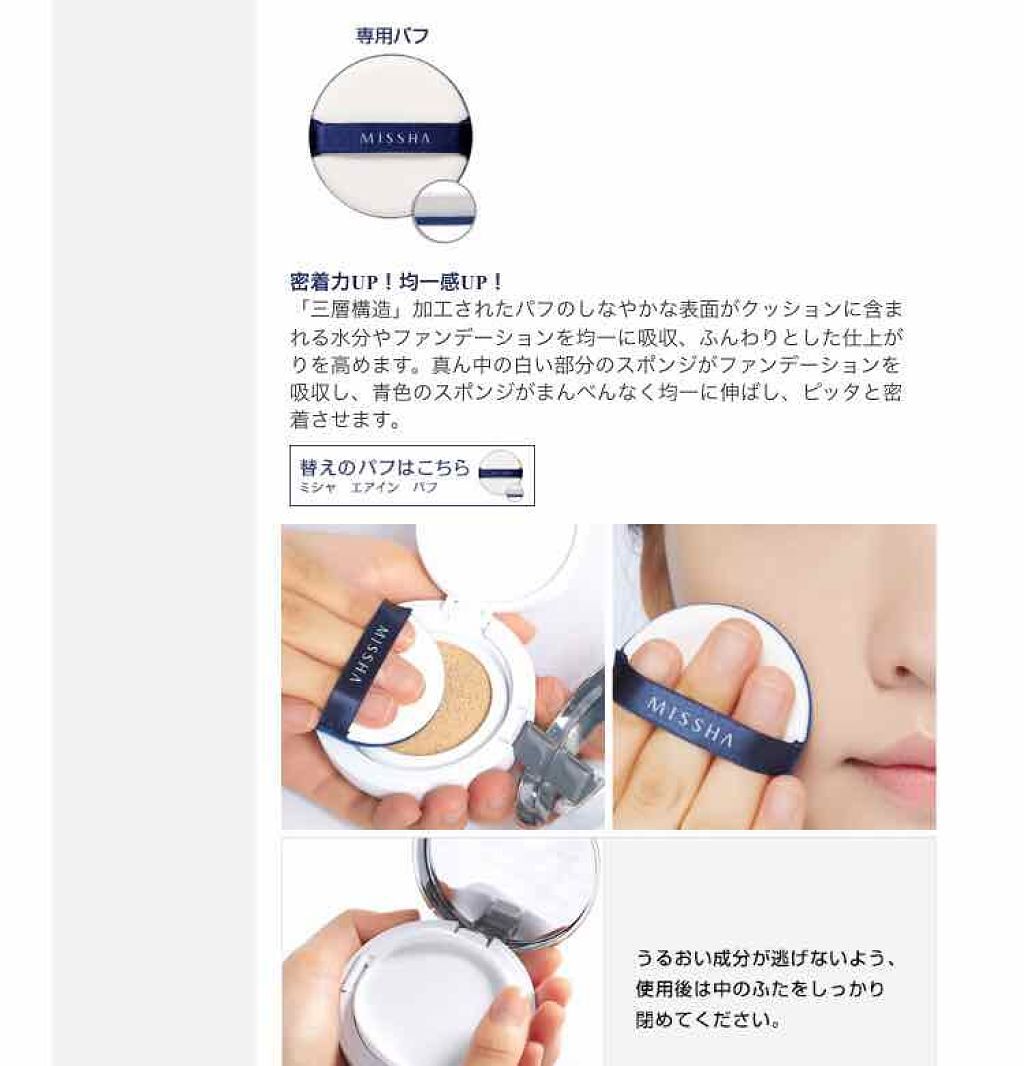 専用パフ

MISSHA

密着力UP！均一感UP！
「三層構造」加工されたパフのしなやかな表面がクッションに含まれる水分やファンデーションを均一に吸収、ふんわりとした仕上がりを高めます。真ん中の白い部分のスポンジがファンデーションを吸収し、青色のスポンジがまんべんなく均一に伸ばし、ピッタと密着させます。

替えのパフはこちら
ミシャ エアイン パフ

MISSHA

MISSHA

うるおい成分が逃げないよう、使用後は中のふたをしっかり閉めてください。