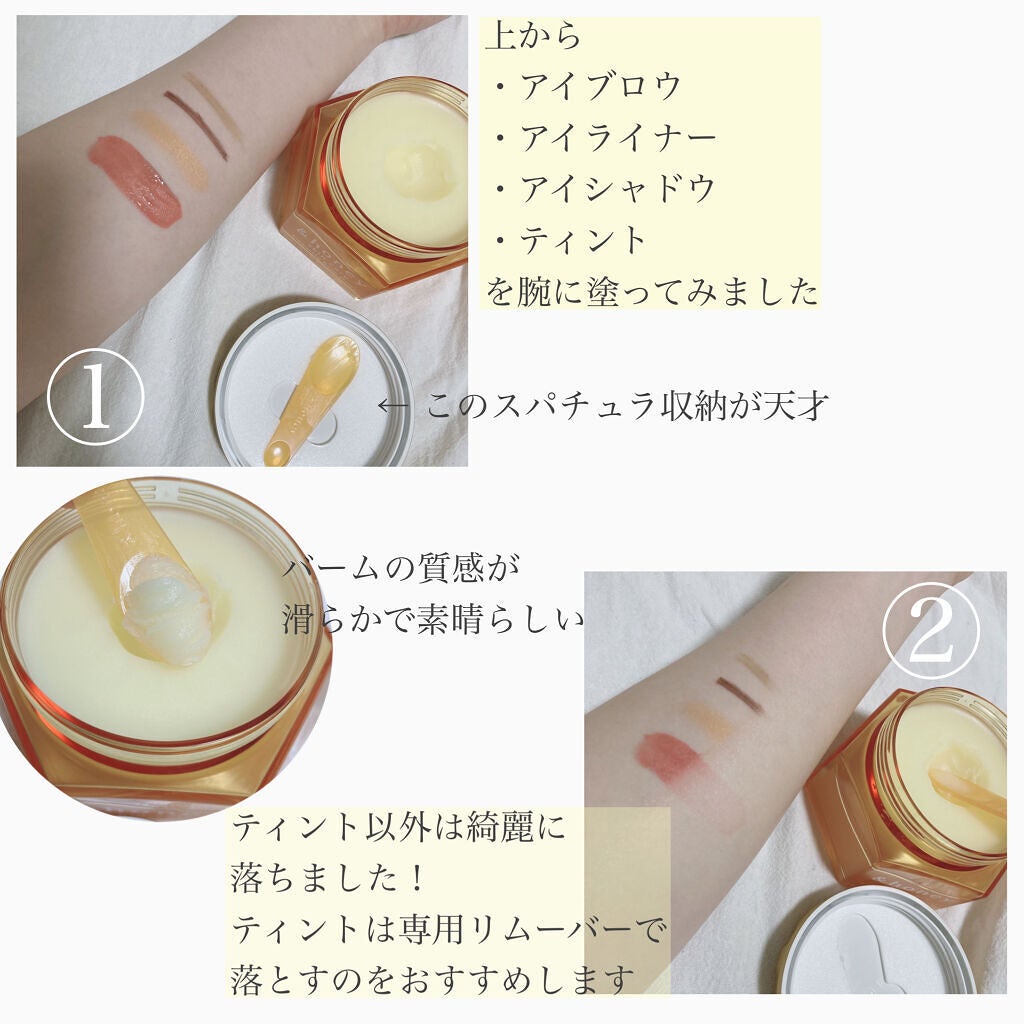 上から
・アイブロウ
・アイライナー
・アイシャドウ
・ティント
を腕に塗ってみました

①

← このスパチュラ収納が天才

バームの質感が
滑らかで素晴らしい

②

ティント以外は綺麗に
落ちました！
ティントは専用リムーバーで
落とすのをおすすめします