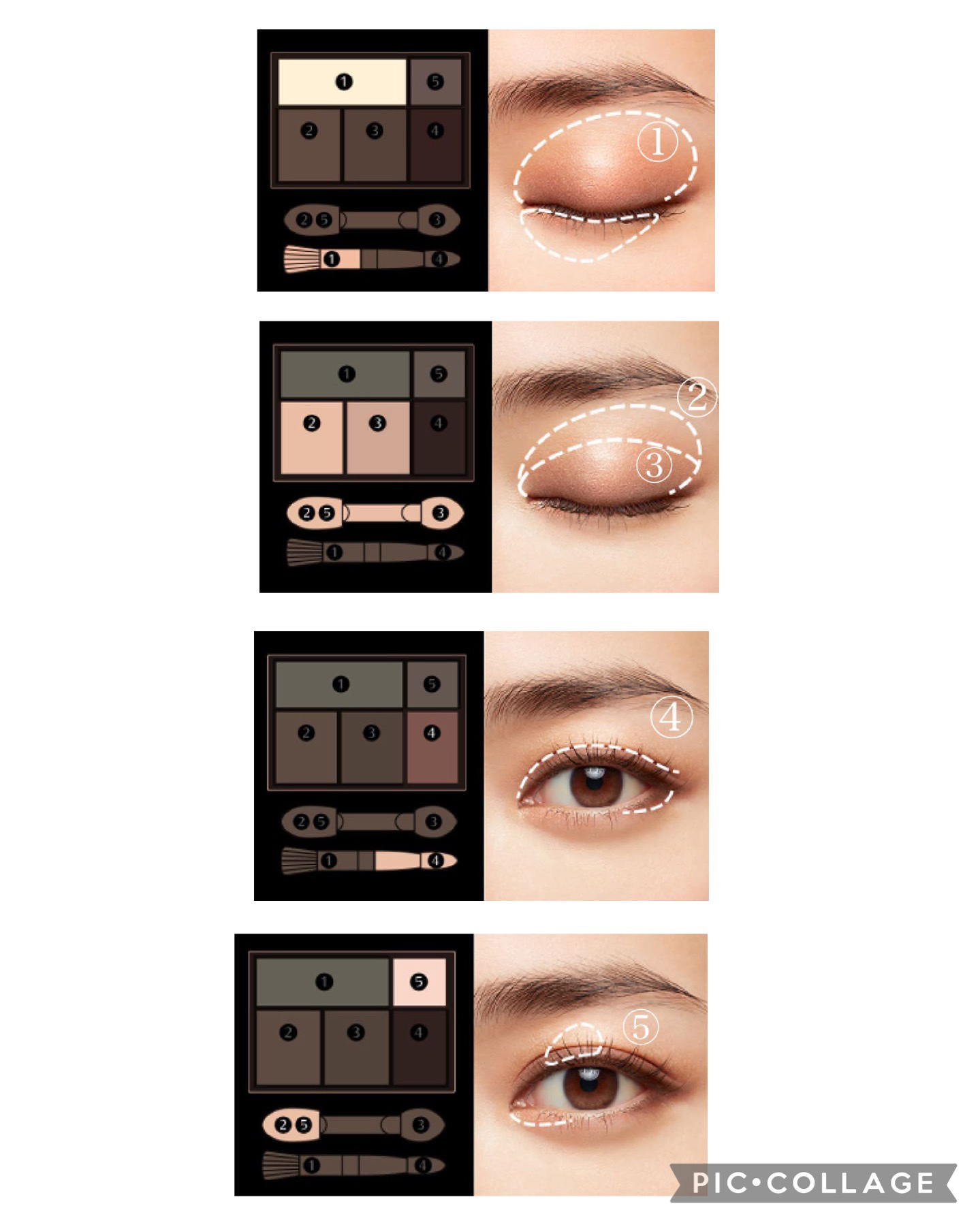 ❶ ❺
❷ ❸ ❹
❷❺ ❸
❶ ❹
①

❶ ❺
❷ ❸ ❹
❷❺ ❸
❶ ❹
②
③

❶ ❺
❷ ❸ ❹
❷❺ ❸
❶ ❹
④

❶ ❺
❷ ❸ ❹
❷❺ ❸
❶ ❹
⑤

PIC•COLLAGE