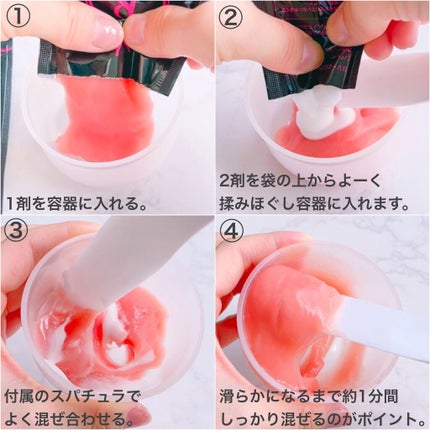 ①

1剤を容器に入れる。

②

2剤を袋の上からよーく揉みほぐし容器に入れます。

③

付属のスパチュラでよく混ぜ合わせる。

④

滑らかになるまで約1分間しっかり混ぜるのがポイント。