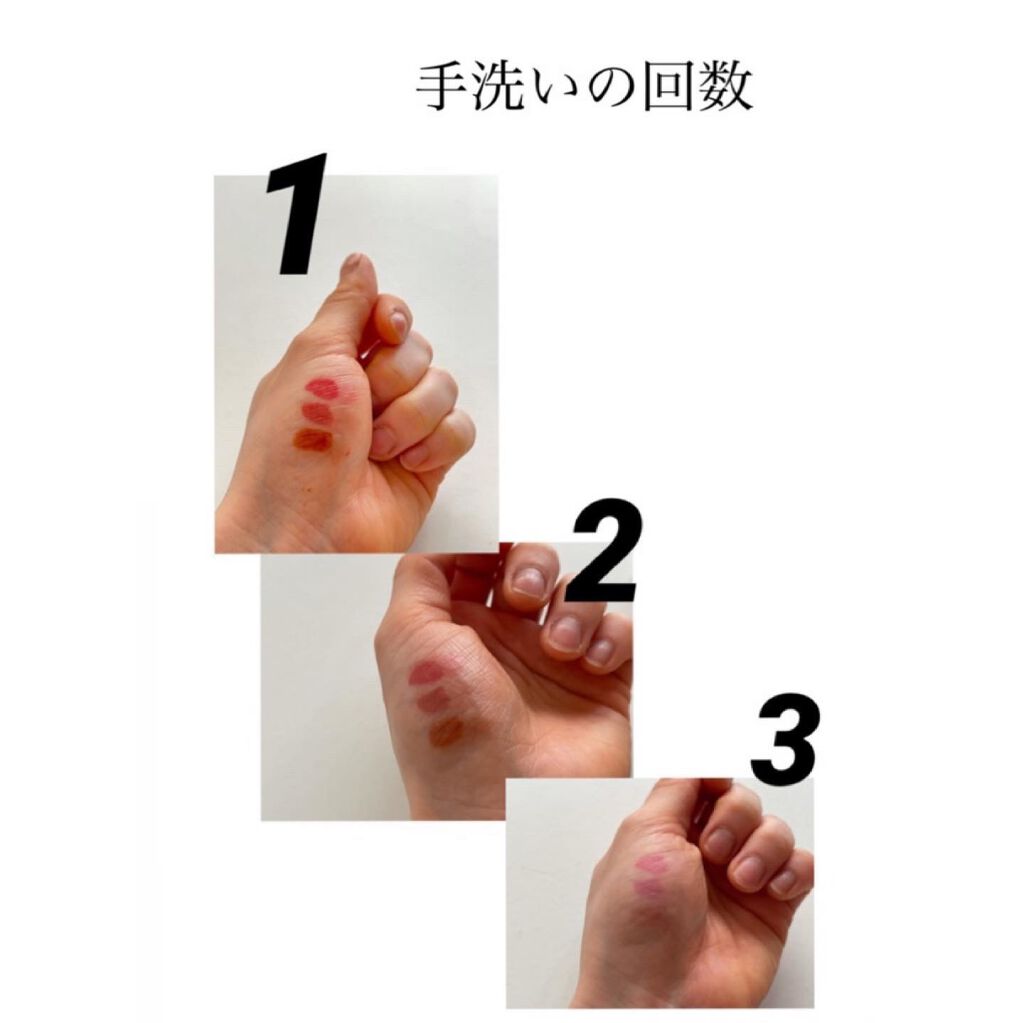 手洗いの回数

1

2

3