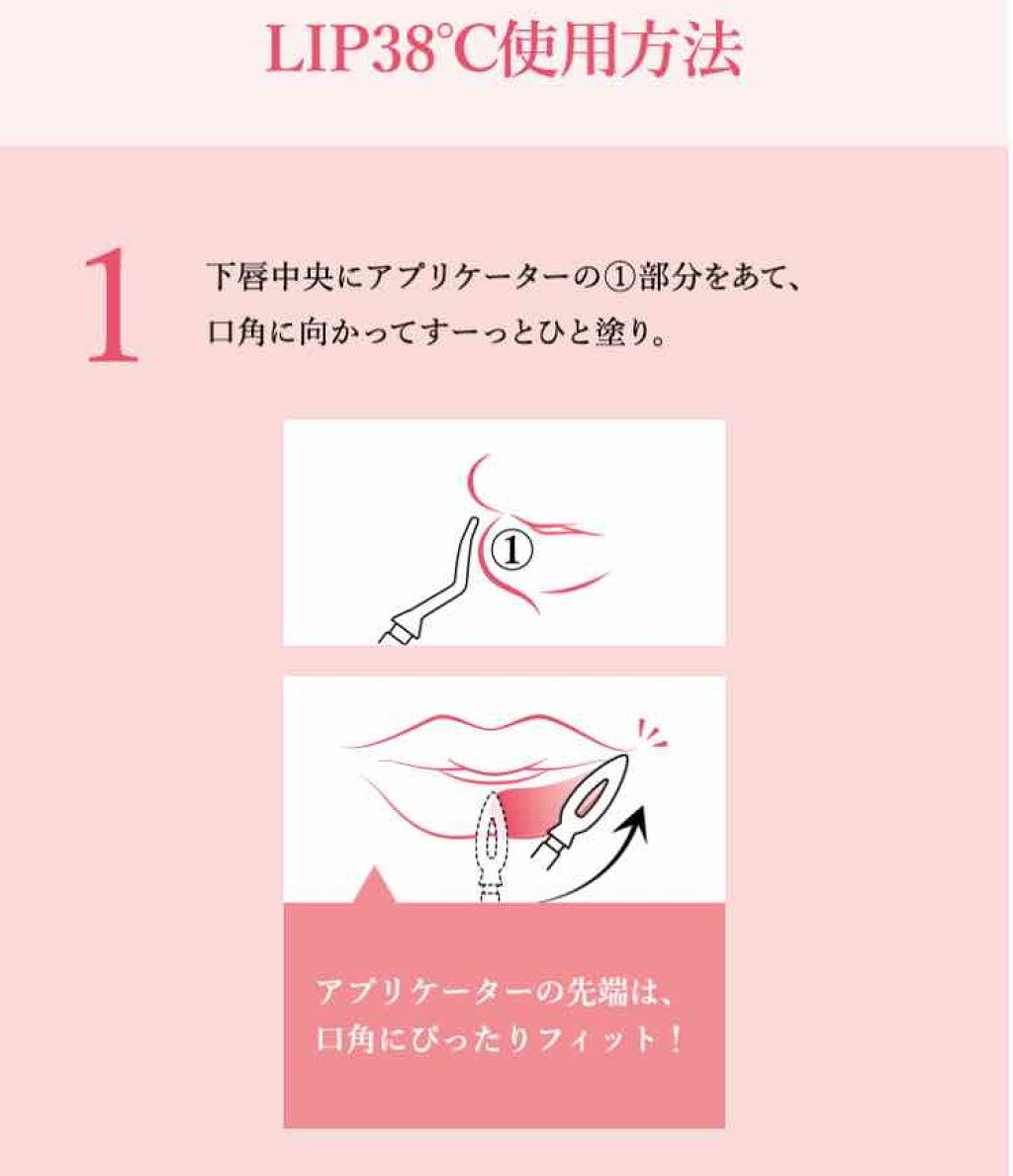 LIP38℃使用方法

1

下唇中央にアプリケーターの①部分をあて、口角に向かってすーっとひと塗り。

①

アプリケーターの先端は、口角にぴったりフィット！