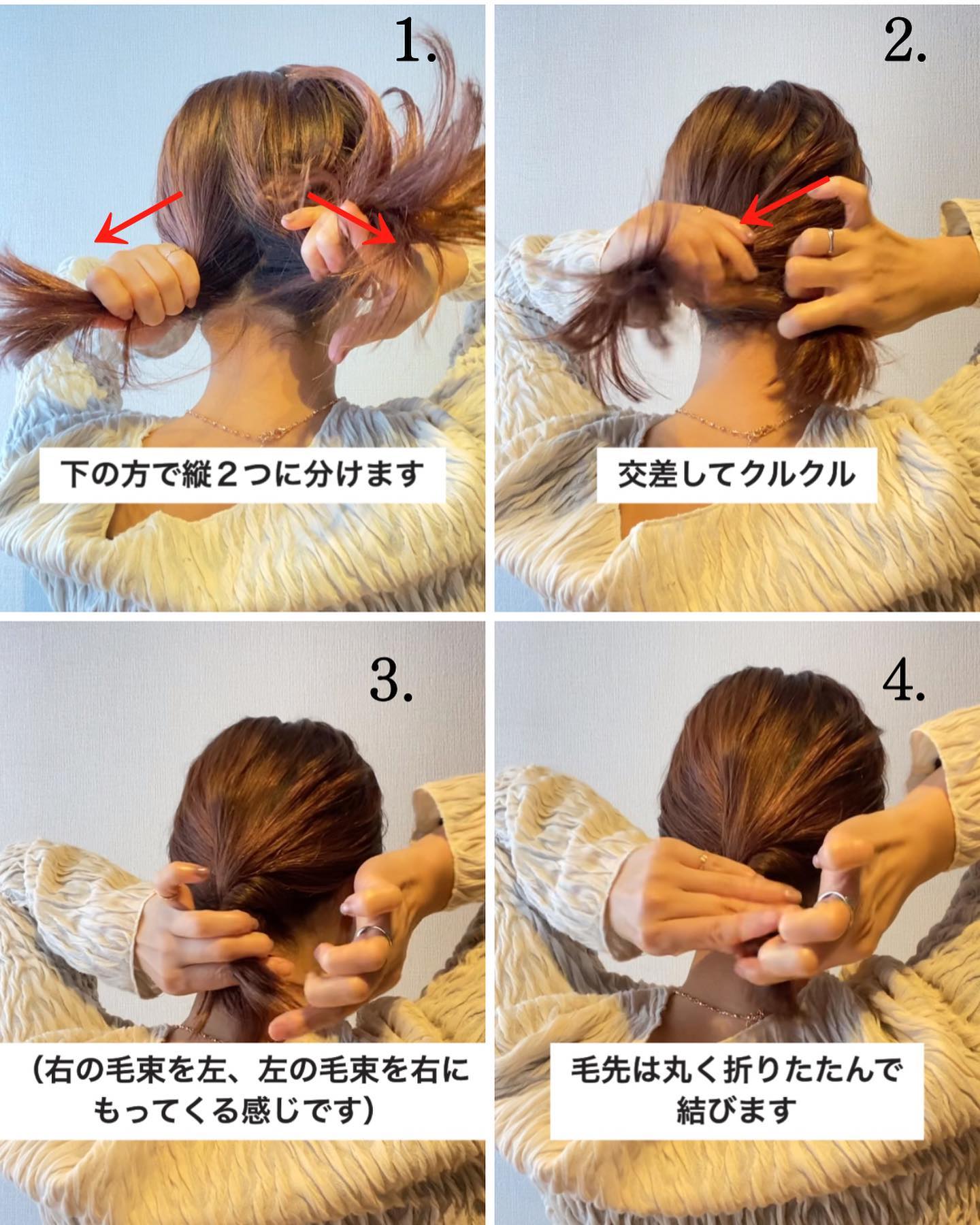 1.

下の方で縦２つに分けます

2.

交差してクルクル

3.

（右の毛束を左、左の毛束を右にもってくる感じです）

4.

毛先は丸く折りたたんで結びます