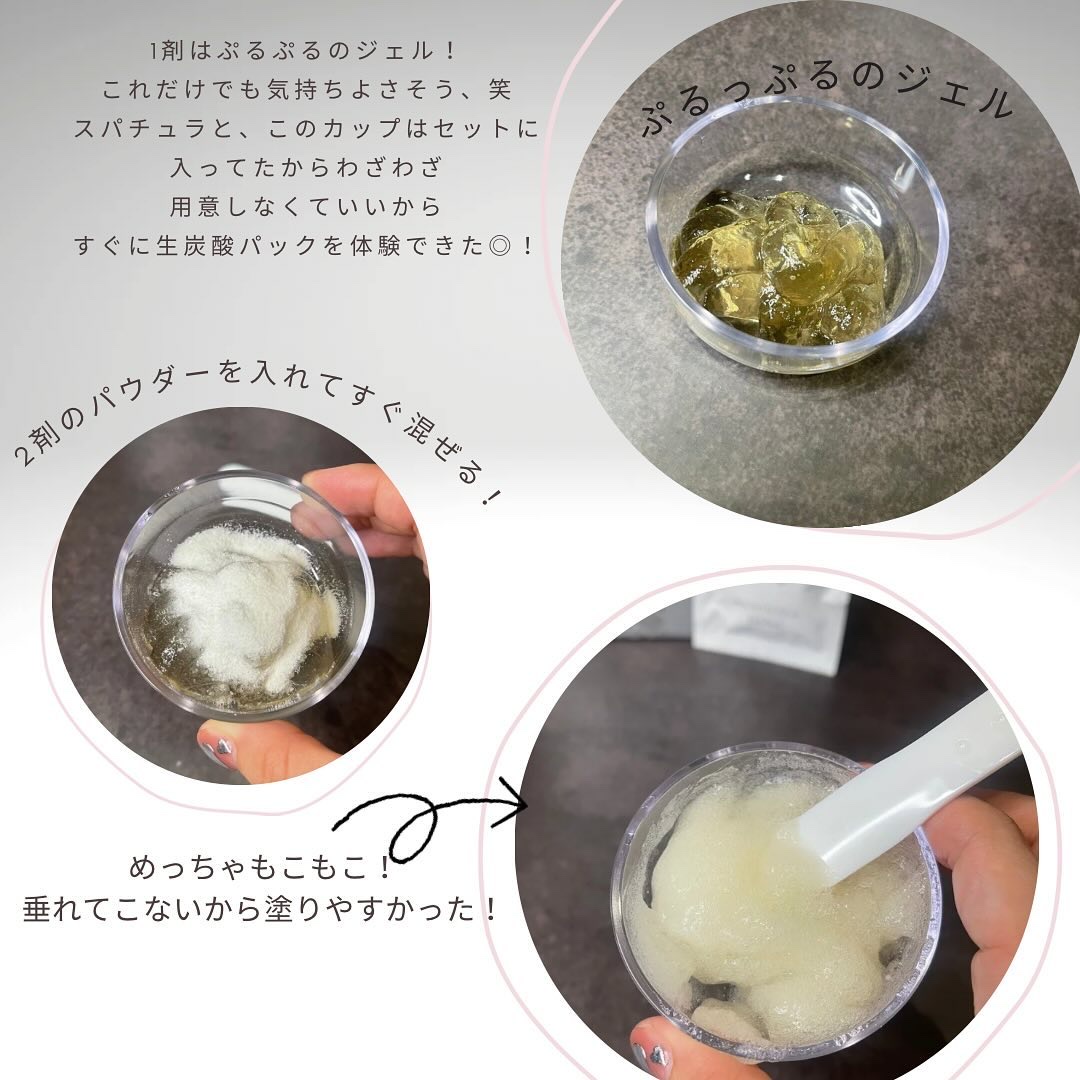 1剤はぷるぷるのジェル！
これだけでも気持ちよさそう、笑
スパチュラと、このカップはセットに
入ってたからわざわざ
用意しなくていいから
すぐに生炭酸パックを体験できた◎！

ぷるっぷるのジェル

2剤のパウダーを入れてすぐ混ぜる！

めっちゃもこもこ！
垂れてこないから塗りやすかった！