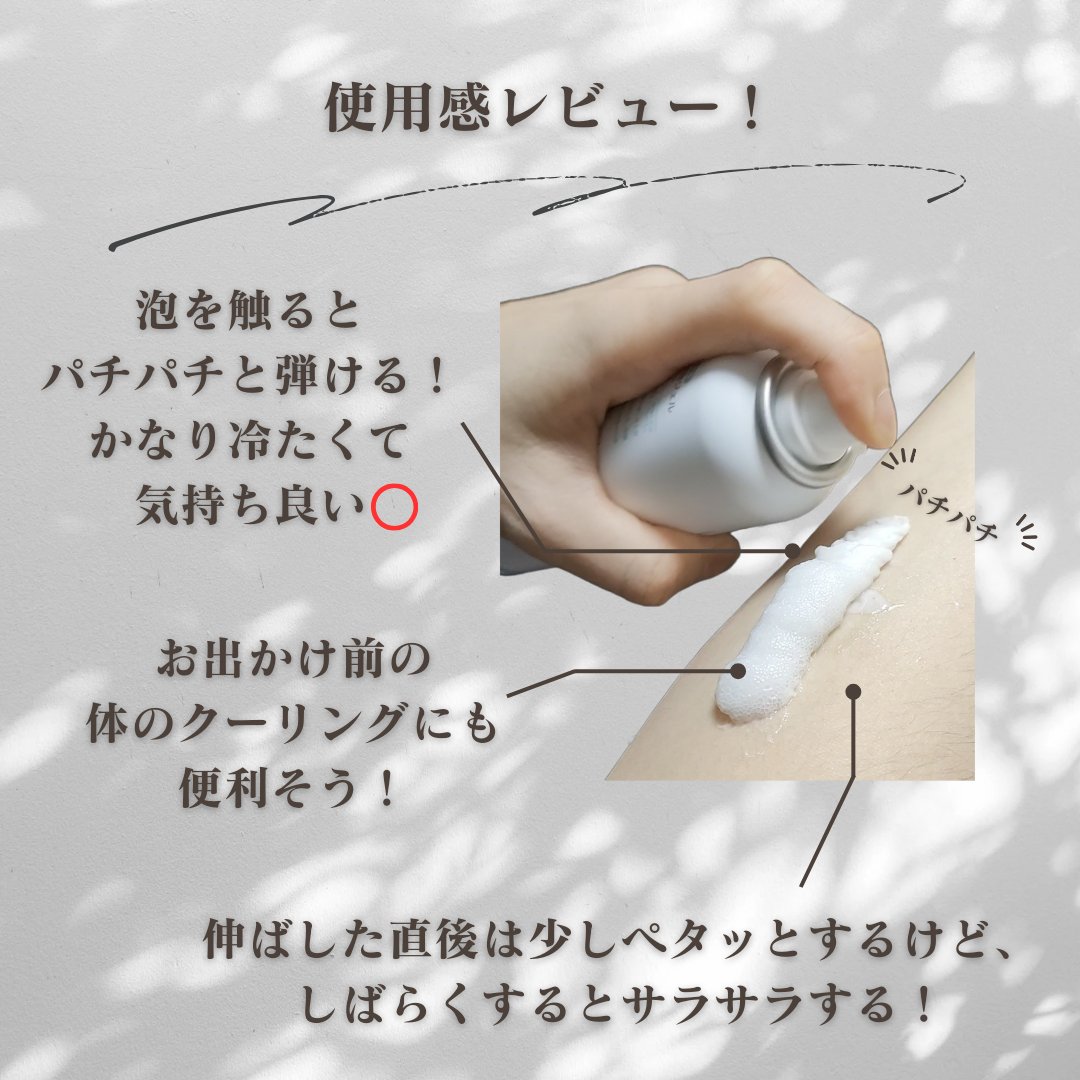 使用感レビュー！

泡を触ると
パチパチと弾ける！
かなり冷たくて
気持ち良い○

パチパチ

お出かけ前の
体のクーリングにも
便利そう！

伸ばした直後は少しペタッとするけど、
しばらくするとサラサラする！