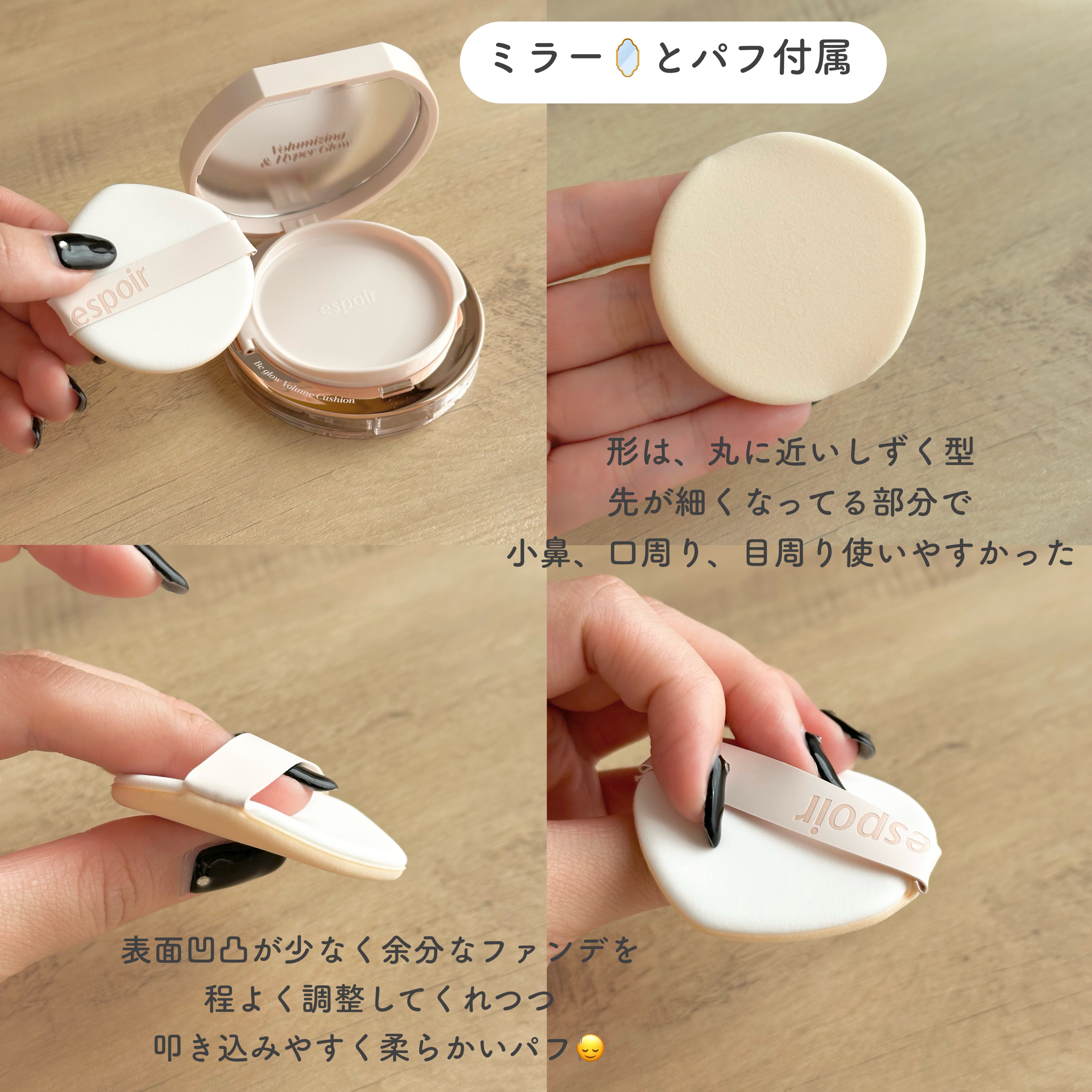 ミラー🪞とパフ付属

Volumizing & Hyper Glow

espoir

espoir

Be glow Volume Cushion

形は、丸に近いしずく型
先が細くなってる部分で
小鼻、口周り、目周り使いやすかった

espoir

表面凹凸が少なく余分なファンデを
程よく調整してくれつつ
叩き込みやすく柔らかいパフ😌