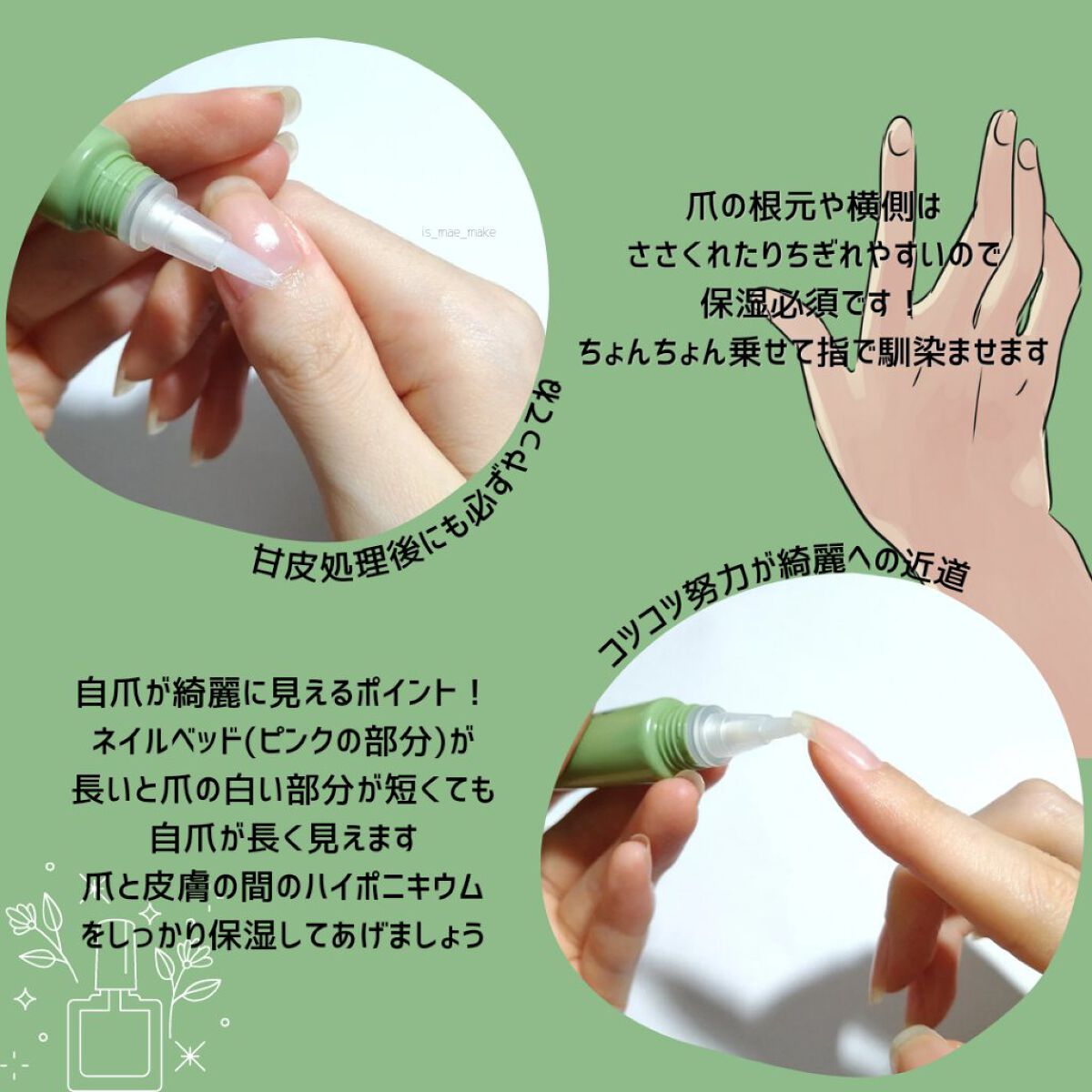 is_mae_make

爪の根元や横側は
ささくれたりちぎれやすいので
保湿必須です！
ちょんちょん乗せて指で馴染ませます

甘皮処理後にも必ずやってね

コツコツ努力が綺麗への近道

自爪が綺麗に見えるポイント！
ネイルベッド(ピンクの部分)が
長いと爪の白い部分が短くても
自爪が長く見えます
爪と皮膚の間のハイポニキウム
をしっかり保湿してあげましょう