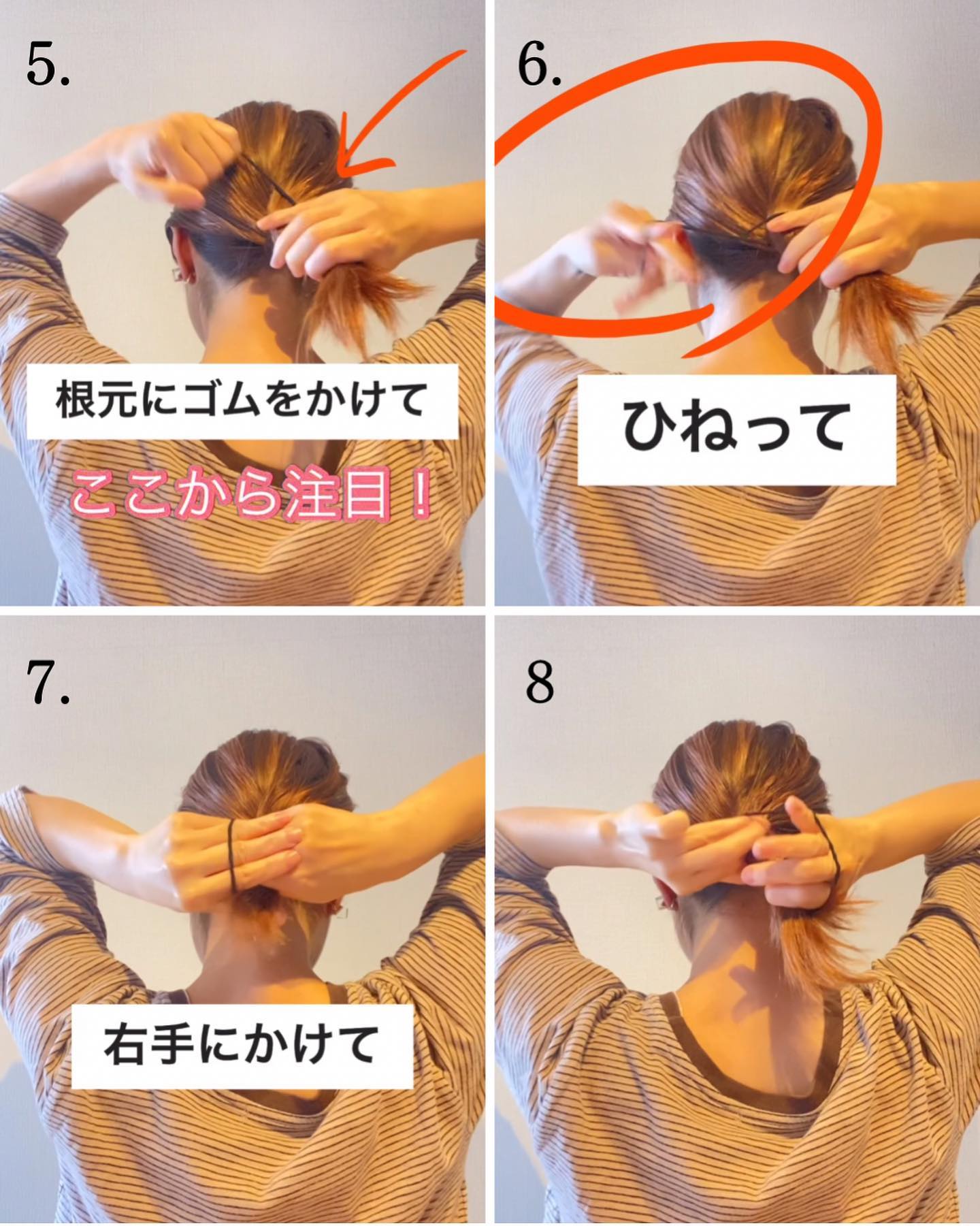 5.

根元にゴムをかけて

ここから注目！

6.

ひねって

7.

右手にかけて

8